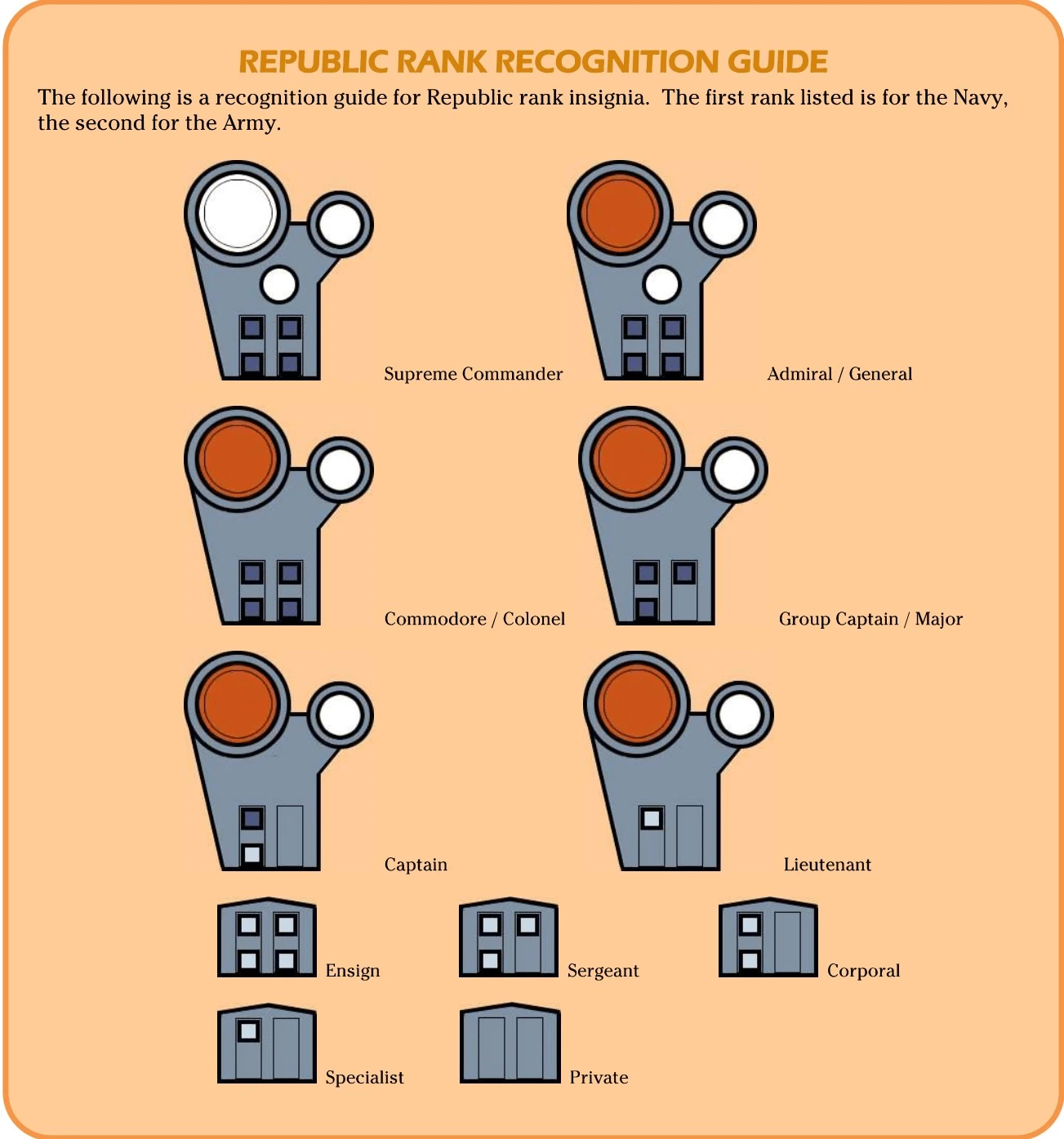 REPUBLIC RANK RECOGNITION GUIDE

The following is a recognition guide for Republic rank insignia. The first rank listed is for the Navy, the second for the Army.

Supreme Commander

Admiral / General

Commodore / Colonel

Group Captain / Major

Captain

Lieutenant

Ensign

Sergeant

Corporal

Specialist

Private