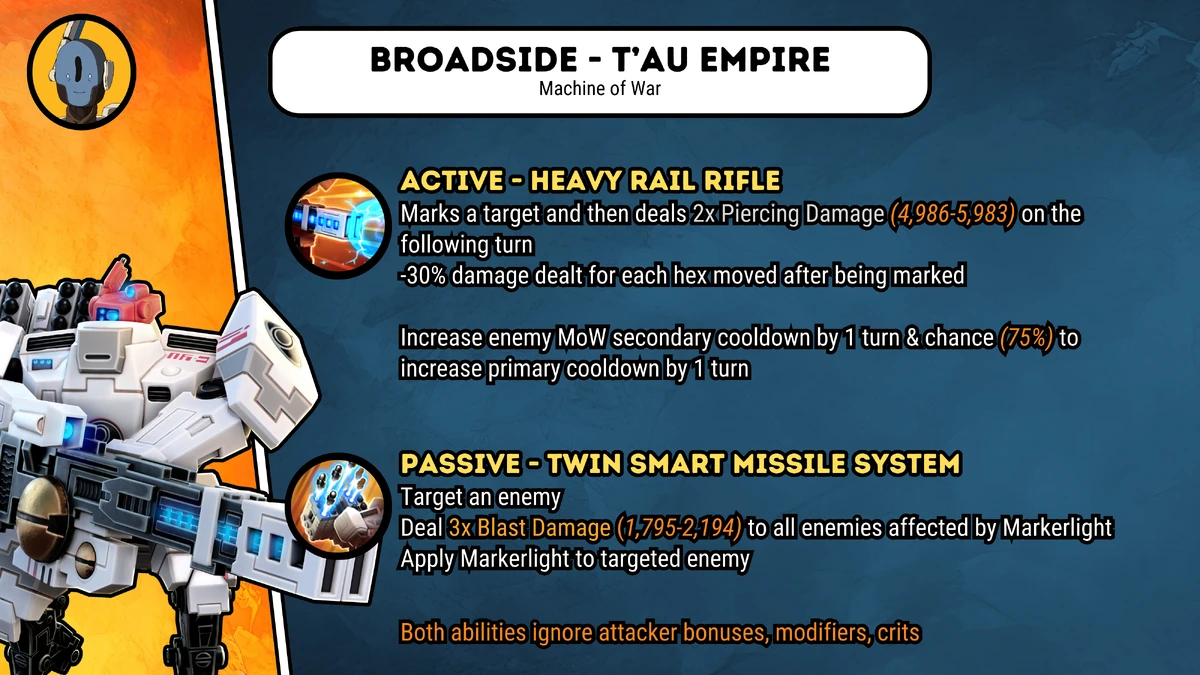 BROADSIDE - T'AU EMPIRE
Machine of War

ACTIVE - HEAVY RAIL RIFLE
Marks a target and then deals 2x Piercing Damage (4,986-5,983) on the following turn
-30% damage dealt for each hex moved after being marked

Increase enemy MoW secondary cooldown by 1 turn & chance (75%) to increase primary cooldown by 1 turn

PASSIVE - TWIN SMART MISSILE SYSTEM
Target an enemy
Deal 3x Blast Damage (1,795-2,194) to all enemies affected by Markerlight
Apply Markerlight to targeted enemy

Both abilities ignore attacker bonuses, modifiers, crits