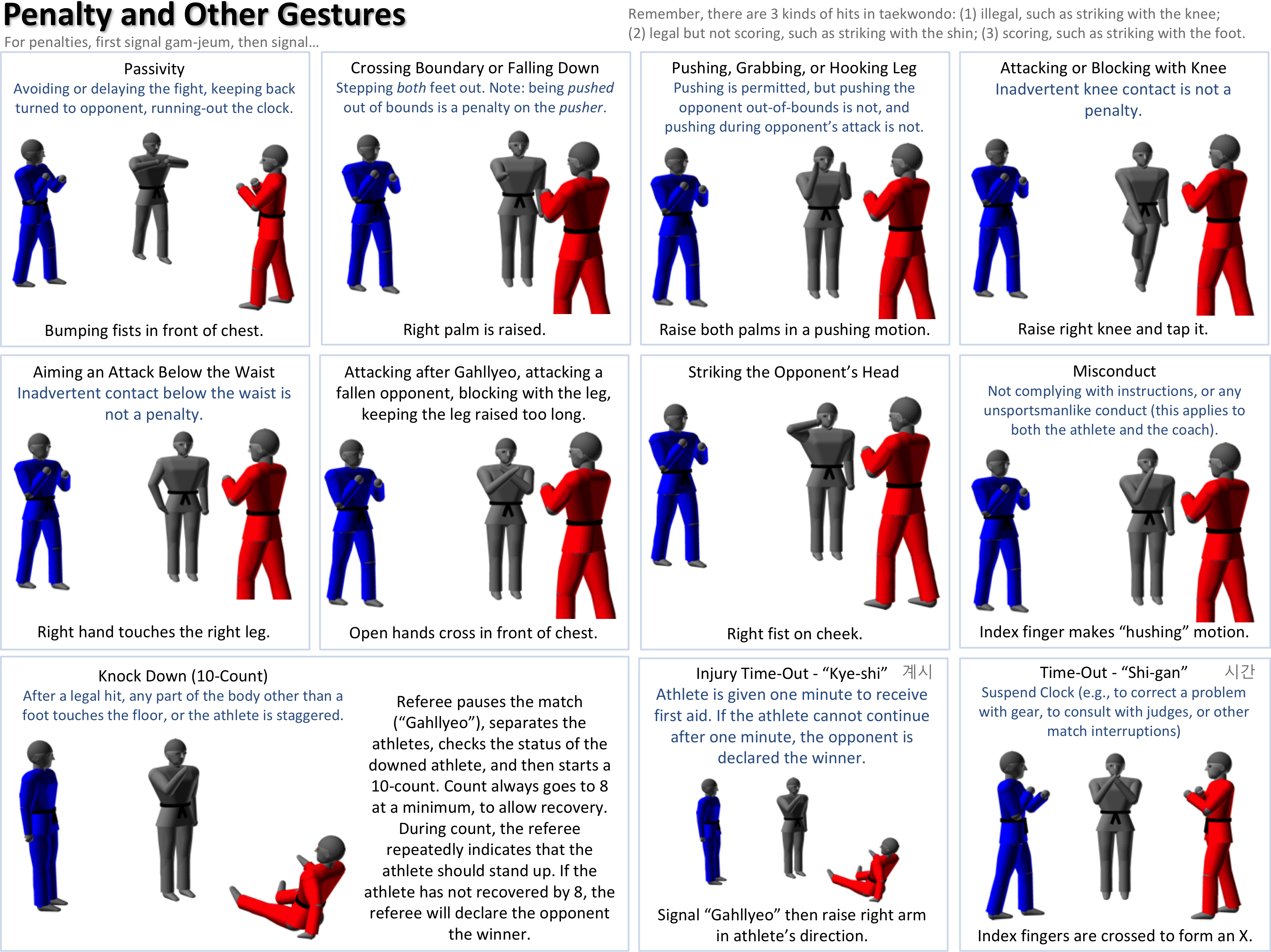 Penalty and Other Gestures
For penalties, first signal gam-jeum, then signal…

Remember, there are 3 kinds of hits in taekwondo: (1) illegal, such as striking with the knee; (2) legal but not scoring, such as striking with the shin; (3) scoring, such as striking with the foot.

Passivity
Avoiding or delaying the fight, keeping back turned to opponent, running-out the clock.
Bumping fists in front of chest.

Crossing Boundary or Falling Down
Stepping both feet out. Note: being pushed out of bounds is a penalty on the pusher.
Right palm is raised.

Pushing, Grabbing, or Hooking Leg
Pushing is permitted, but pushing the opponent out-of-bounds is not, and pushing during opponent's attack is not.
Raise both palms in a pushing motion.

Attacking or Blocking with Knee
Inadvertent knee contact is not a penalty.
Raise right knee and tap it.

Aiming an Attack Below the Waist
Inadvertent contact below the waist is not a penalty.
Right hand touches the right leg.

Attacking after Gahllyeo, attacking a fallen opponent, blocking with the leg, keeping the leg raised too long.
Open hands cross in front of chest.

Striking the Opponent's Head
Right fist on cheek.

Misconduct
Not complying with instructions, or any unsportsmanlike conduct (this applies to both the athlete and the coach).
Index finger makes "hushing" motion.

Knock Down (10-Count)
After a legal hit, any part of the body other than a foot touches the floor, or the athlete is staggered.

Referee pauses the match ("Gahllyeo"), separates the athletes, checks the status of the downed athlete, and then starts a 10-count. Count always goes to 8 at a minimum, to allow recovery. During count, the referee repeatedly indicates that the athlete should stand up. If the athlete has not recovered by 8, the referee will declare the opponent the winner.

Injury Time-Out - "Kye-shi" 계시
Athlete is given one minute to receive first aid. If the athlete cannot continue after one minute, the opponent is declared the winner.
Signal "Gahllyeo" then raise right arm in athlete's direction.

Time-Out - "Shi-gan" 시간
Suspend Clock (e.g., to correct a problem with gear, to consult with judges, or other match interruptions)
Index fingers are crossed to form an X.