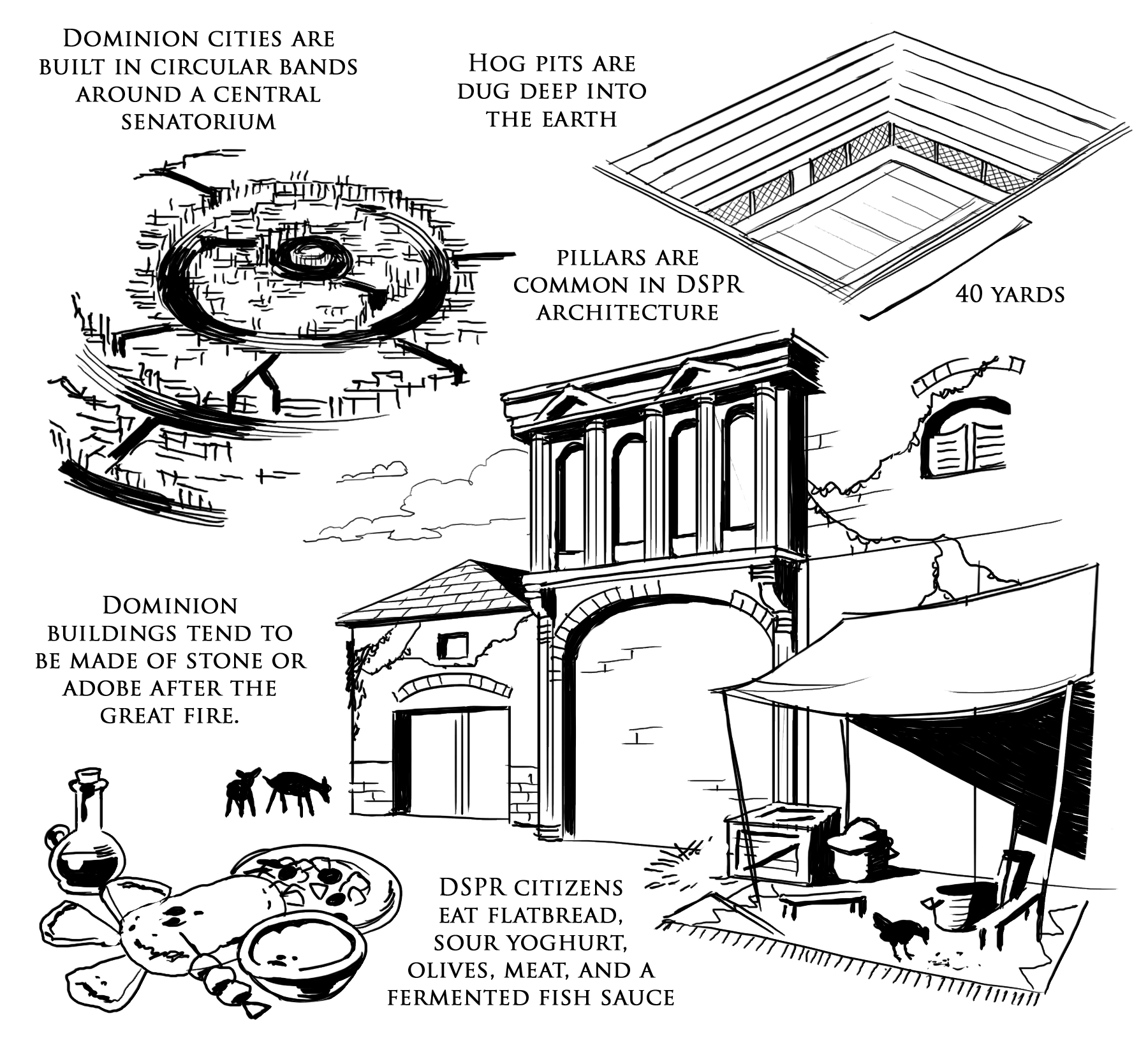 Dominion cities are built in circular bands around a central senatorium

Hog pits are dug deep into the earth

pillars are common in DSPR architecture

40 yards

Dominion buildings tend to be made of stone or adobe after the great fire.

DSPR citizens eat flatbread, sour yoghurt, olives, meat, and a fermented fish sauce