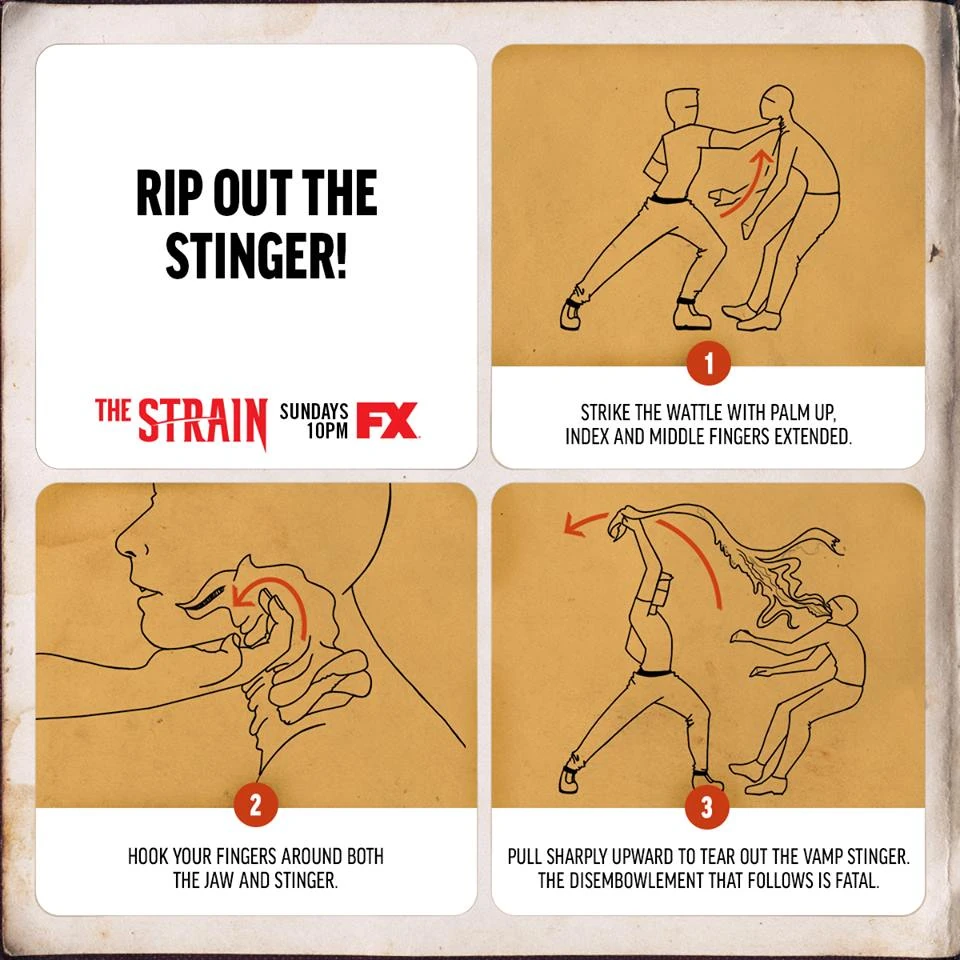 RIP OUT THE STINGER!

THE STRAIN SUNDAYS 10PM FX

1

STRIKE THE WATTLE WITH PALM UP, INDEX AND MIDDLE FINGERS EXTENDED.

2

HOOK YOUR FINGERS AROUND BOTH THE JAW AND STINGER.

3

PULL SHARPLY UPWARD TO TEAR OUT THE VAMP STINGER. THE DISEMBOWLEMENT THAT FOLLOWS IS FATAL.