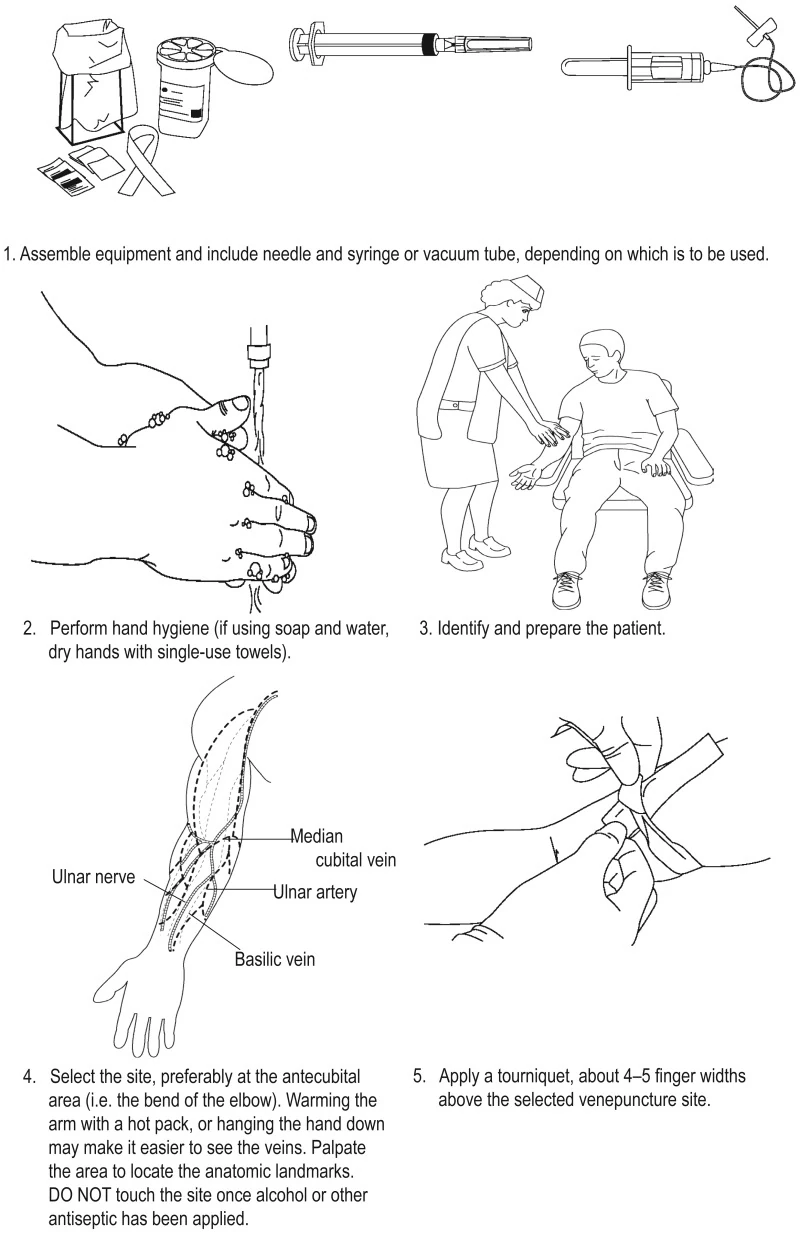 1. Assemble equipment and include needle and syringe or vacuum tube, depending on which is to be used.

2. Perform hand hygiene (if using soap and water, dry hands with single-use towels).

3. Identify and prepare the patient.

Median cubital vein

Ulnar nerve

Ulnar artery

Basilic vein

4. Select the site, preferably at the antecubital area (i.e. the bend of the elbow). Warming the arm with a hot pack, or hanging the hand down may make it easier to see the veins. Palpate the area to locate the anatomic landmarks. DO NOT touch the site once alcohol or other antiseptic has been applied.

5. Apply a tourniquet, about 4–5 finger widths above the selected venepuncture site.