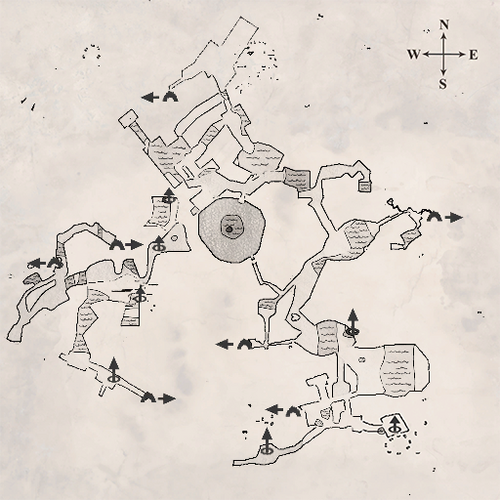 N
W
E
S