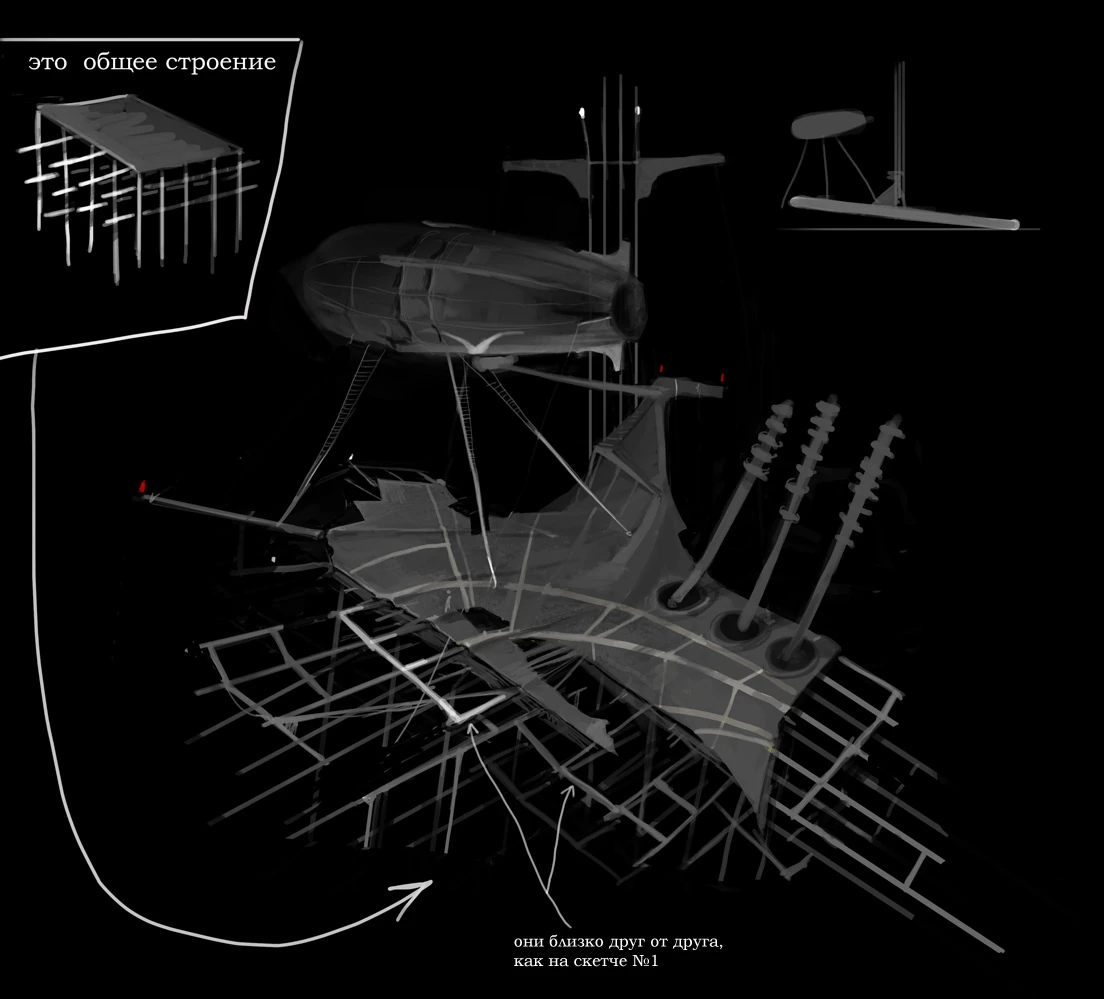 это общее строение

они близко друг от друга,
как на скетче №1