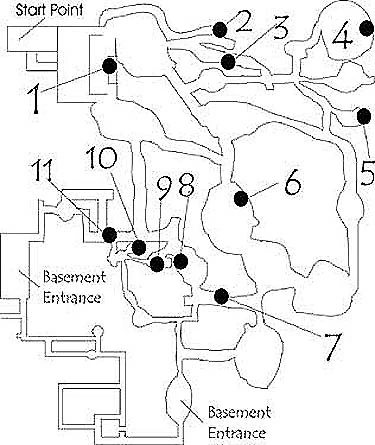 Start Point
2
3
4
1
5
10
11
9
8
6
Basement Entrance
7
Basement Entrance