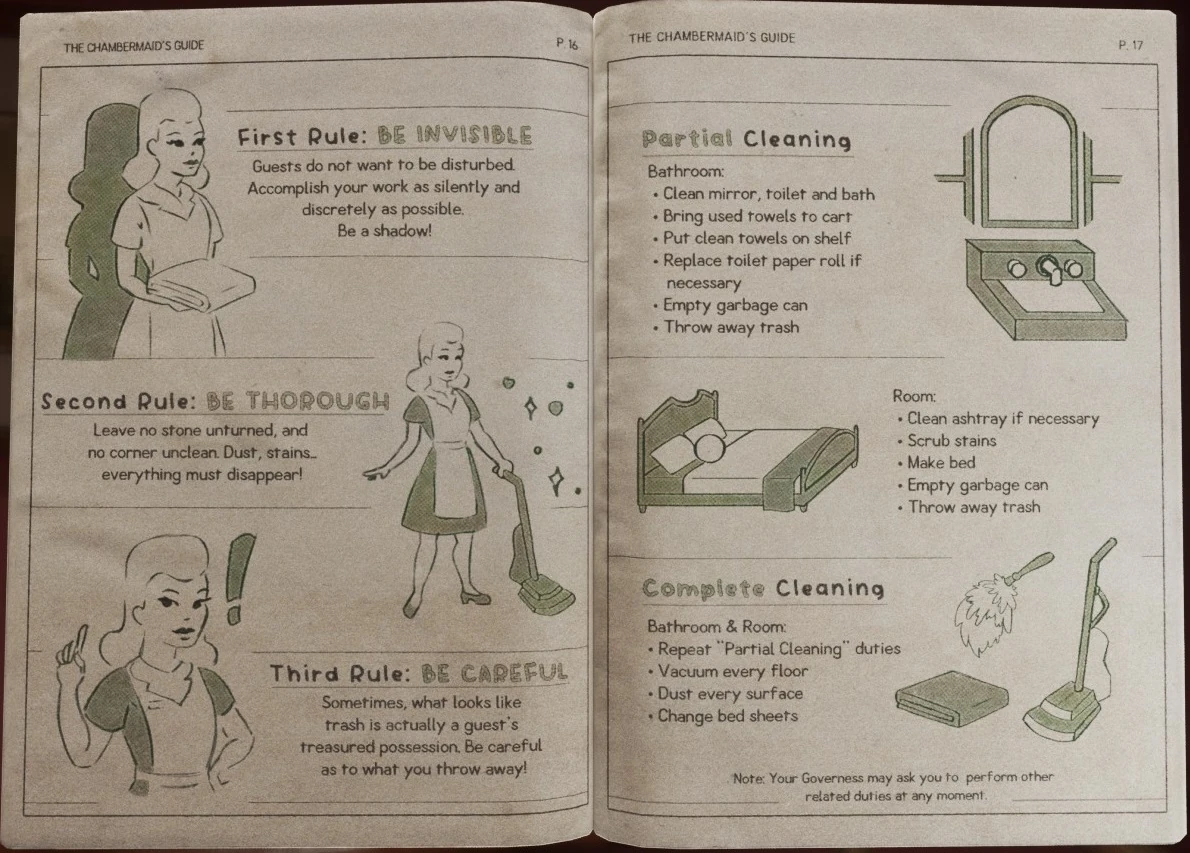 THE CHAMBERMAID'S GUIDE P. 16

First Rule: BE INVISIBLE

Guests do not want to be disturbed. Accomplish your work as silently and discretely as possible. Be a shadow!

Second Rule: BE THOROUGH

Leave no stone unturned, and no corner unclean. Dust, stains... everything must disappear!

Third Rule: BE CAREFUL

Sometimes, what looks like trash is actually a guest's treasured possession. Be careful as to what you throw away!

THE CHAMBERMAID'S GUIDE P. 17

Partial Cleaning

Bathroom:
• Clean mirror, toilet and bath
• Bring used towels to cart
• Put clean towels on shelf
• Replace toilet paper roll if necessary
• Empty garbage can
• Throw away trash

Room:
• Clean ashtray if necessary
• Scrub stains
• Make bed
• Empty garbage can
• Throw away trash

Complete Cleaning

Bathroom & Room:
• Repeat "Partial Cleaning" duties
• Vacuum every floor
• Dust every surface
• Change bed sheets

Note: Your Governess may ask you to perform other related duties at any moment.