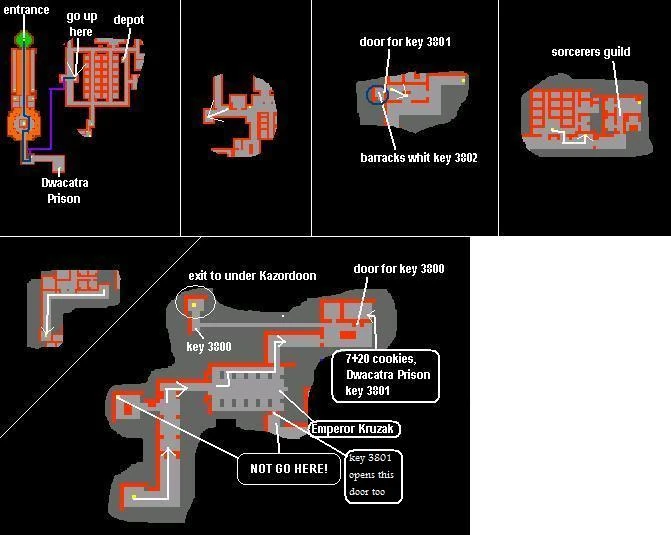 entrance

go up here

depot

Dwacatra Prison

door for key 3801

barracks whit key 3802

sorcerers guild

exit to under Kazordoon

door for key 3800

key 3800

7+20 cookies, Dwacatra Prison key 3801

Emperor Kruzak

NOT GO HERE!

key 3801 opens this door too