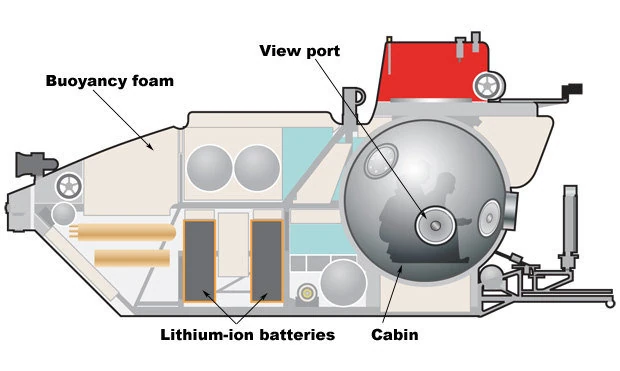 View port

Buoyancy foam

Lithium-ion batteries

Cabin