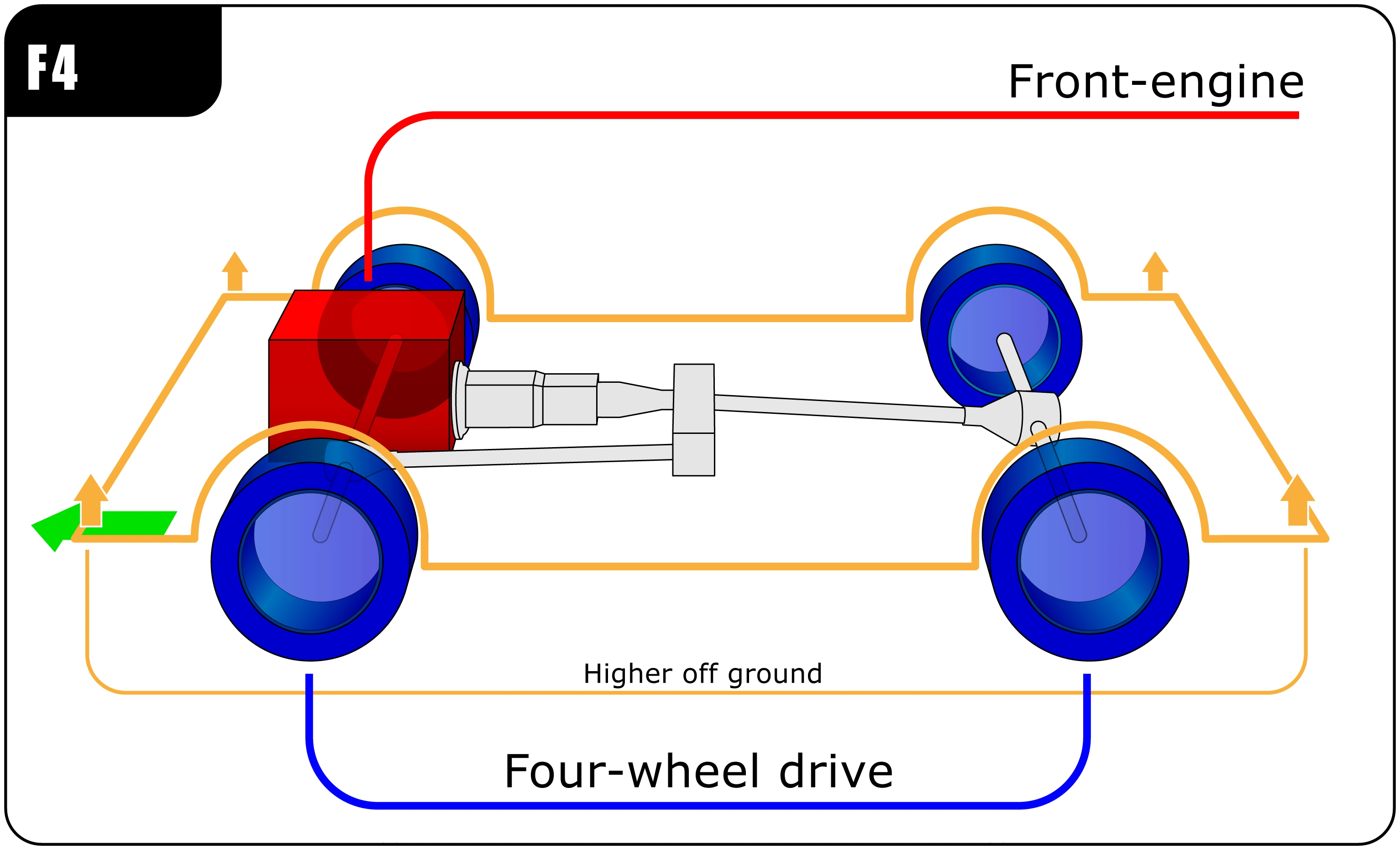 F4

Front-engine

Higher off ground

Four-wheel drive