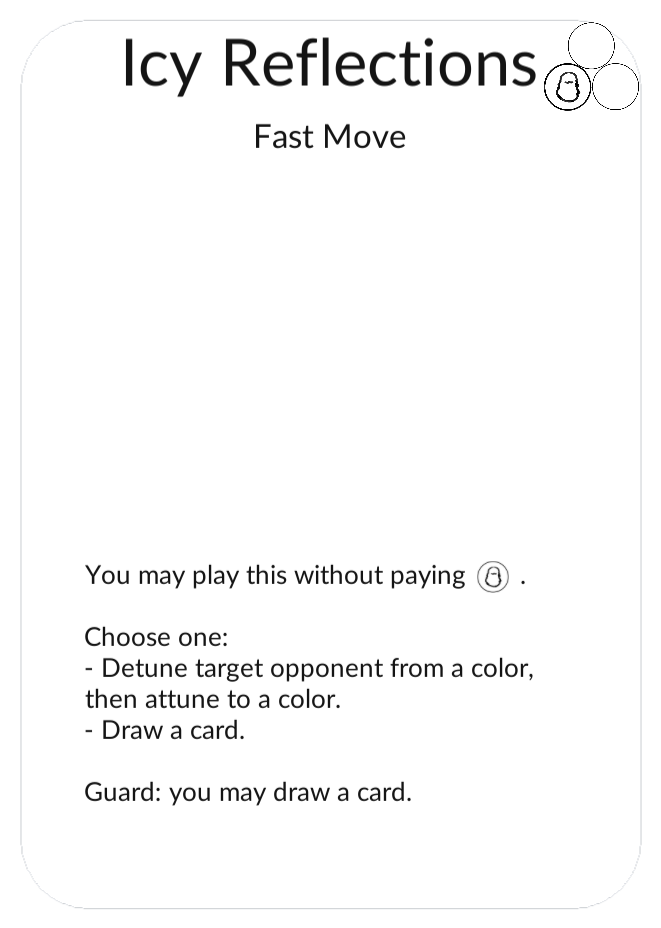 Icy Reflections

Fast Move

You may play this without paying .

Choose one:
- Detune target opponent from a color, then attune to a color.
- Draw a card.

Guard: you may draw a card.