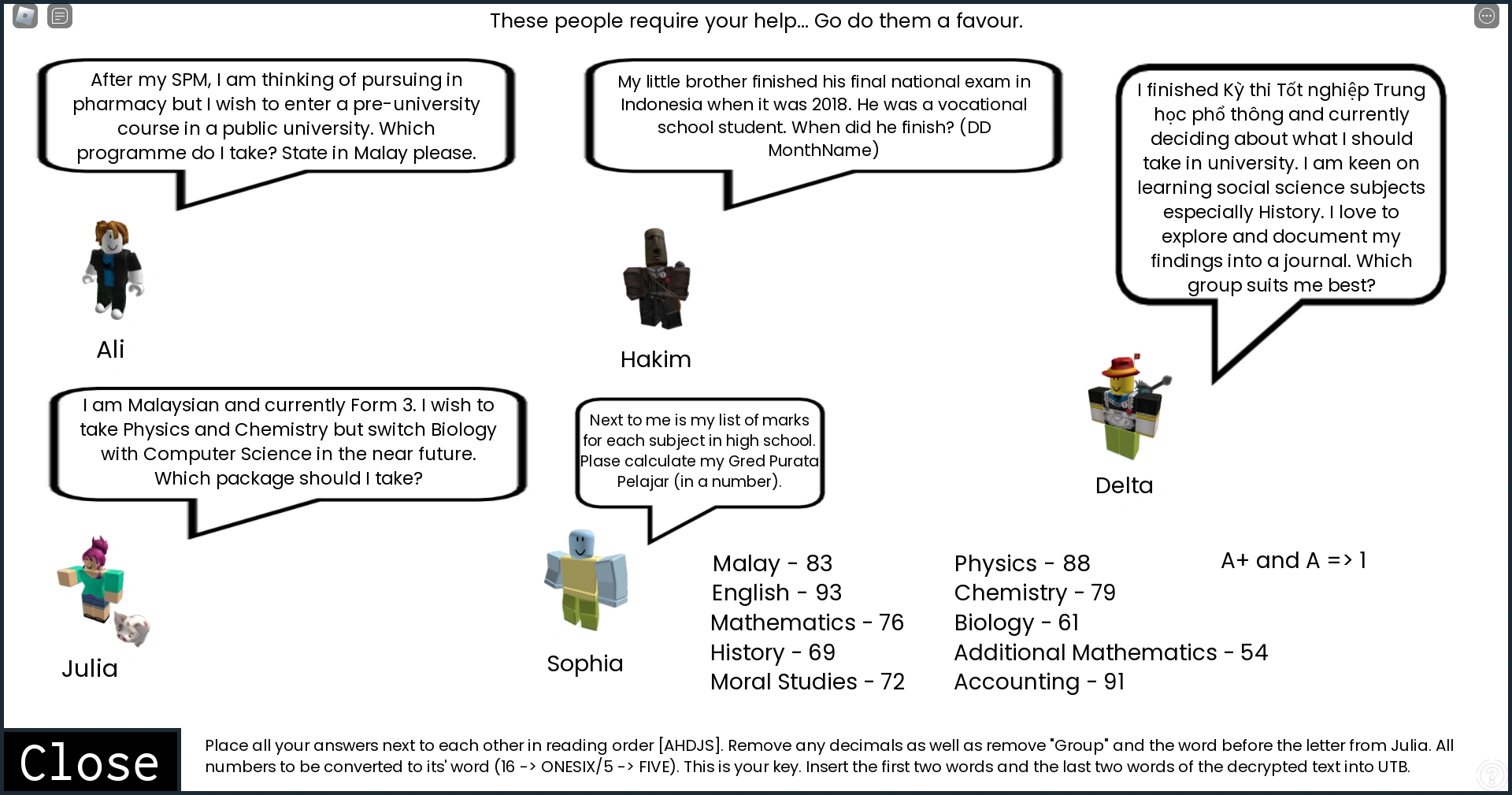 These people require your help... Go do them a favour.

After my SPM, I am thinking of pursuing in pharmacy but I wish to enter a pre-university course in a public university. Which programme do I take? State in Malay please.

Ali

My little brother finished his final national exam in Indonesia when it was 2018. He was a vocational school student. When did he finish? (DD MonthName)

Hakim

I finished Kỳ thi Tốt nghiệp Trung học phổ thông and currently deciding about what I should take in university. I am keen on learning social science subjects especially History. I love to explore and document my findings into a journal. Which group suits me best?

Delta

I am Malaysian and currently Form 3. I wish to take Physics and Chemistry but switch Biology with Computer Science in the near future. Which package should I take?

Julia

Next to me is my list of marks for each subject in high school. Plase calculate my Gred Purata Pelajar (in a number).

Sophia

Malay - 83
English - 93
Mathematics - 76
History - 69
Moral Studies - 72

Physics - 88
Chemistry - 79
Biology - 61
Additional Mathematics - 54
Accounting - 91

A+ and A => 1

Close

Place all your answers next to each other in reading order [AHDJS]. Remove any decimals as well as remove "Group" and the word before the letter from Julia. All numbers to be converted to its' word (16 -> ONESIX/5 -> FIVE). This is your key. Insert the first two words and the last two words of the decrypted text into UTB.