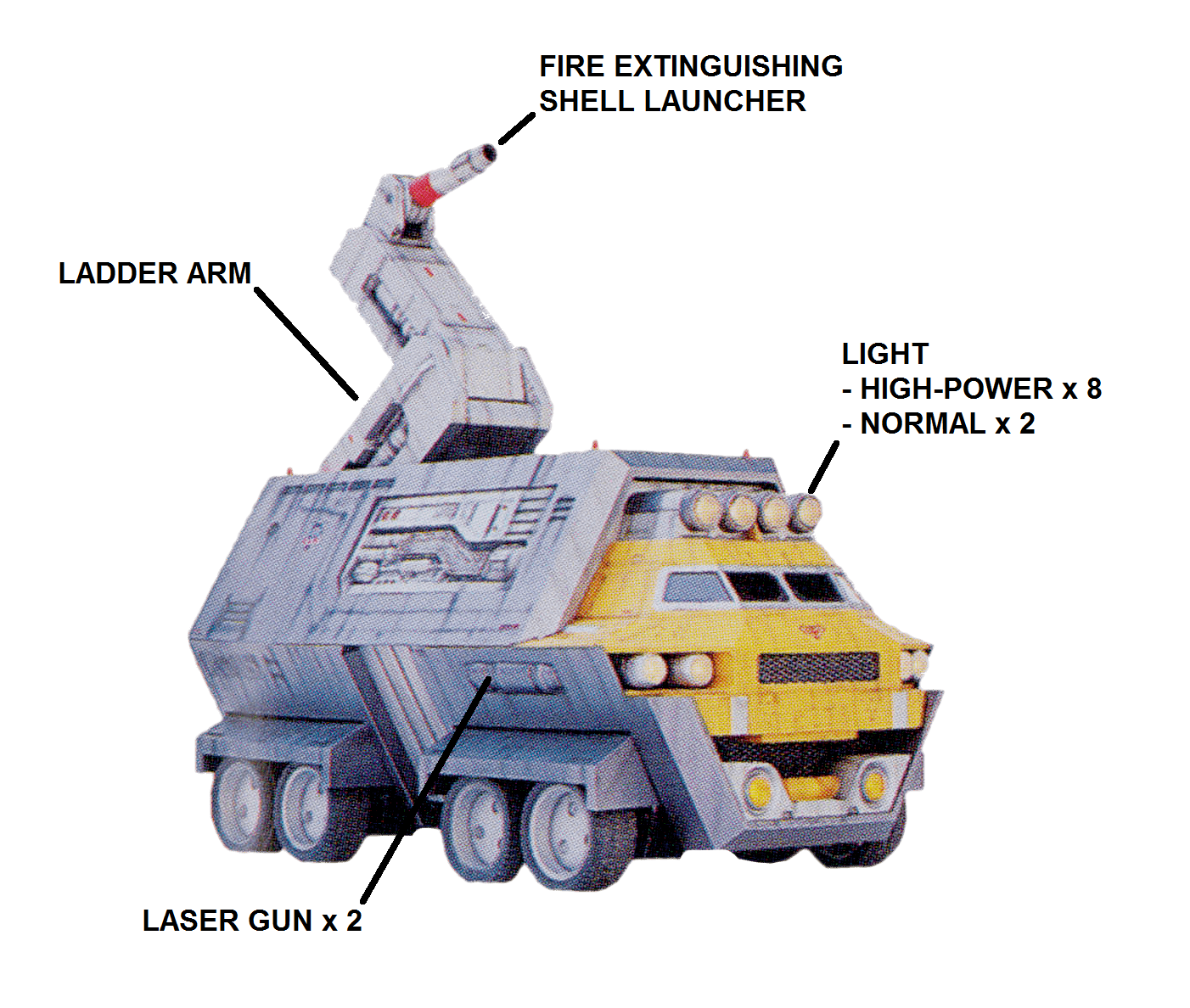 FIRE EXTINGUISHING SHELL LAUNCHER

LADDER ARM

LIGHT
- HIGH-POWER x 8
- NORMAL x 2

LASER GUN x 2