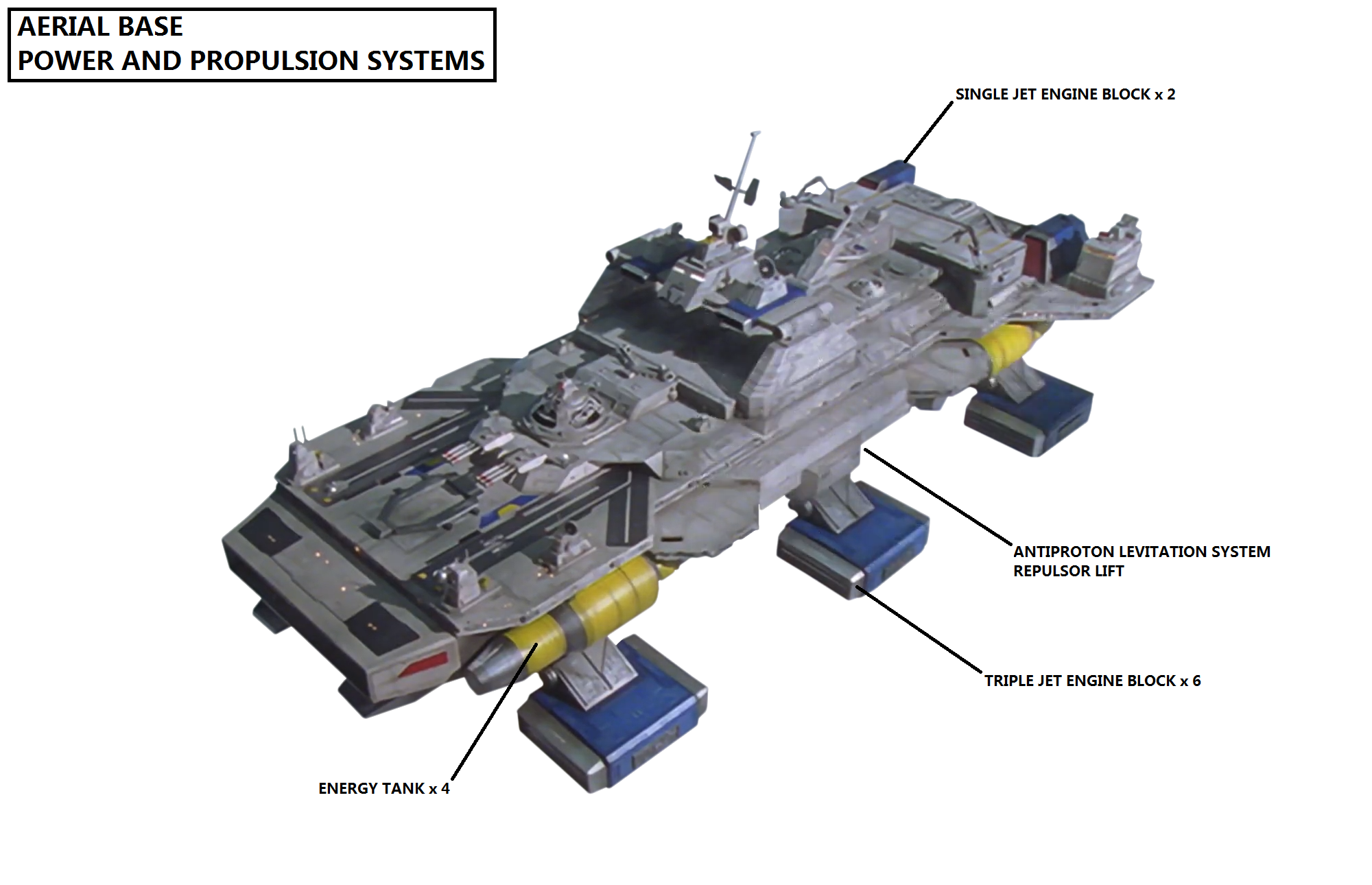 AERIAL BASE
POWER AND PROPULSION SYSTEMS

SINGLE JET ENGINE BLOCK x 2

ANTIPROTON LEVITATION SYSTEM
REPULSOR LIFT

TRIPLE JET ENGINE BLOCK x 6

ENERGY TANK x 4