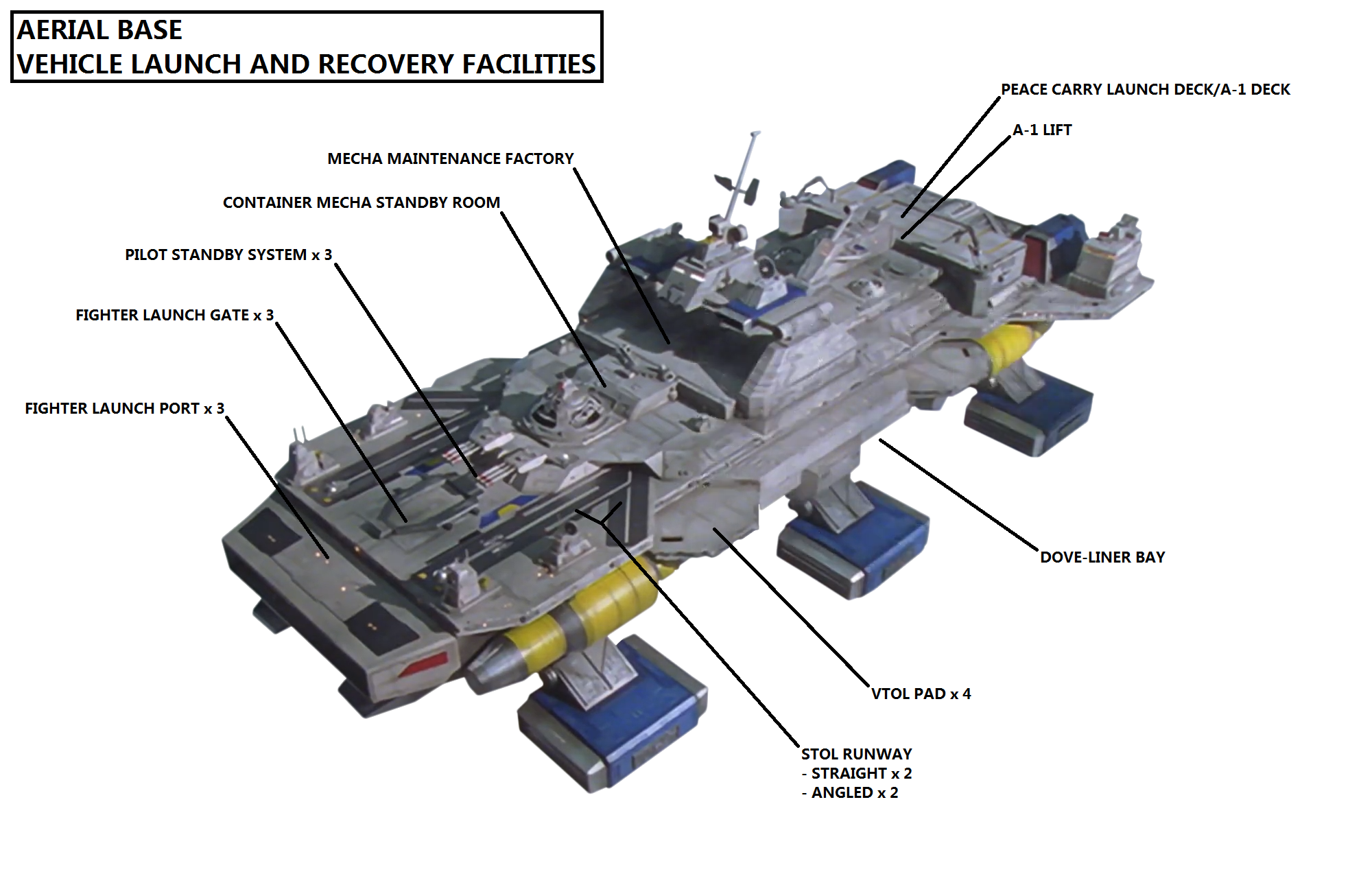 AERIAL BASE
VEHICLE LAUNCH AND RECOVERY FACILITIES

PEACE CARRY LAUNCH DECK/A-1 DECK

A-1 LIFT

MECHA MAINTENANCE FACTORY

CONTAINER MECHA STANDBY ROOM

PILOT STANDBY SYSTEM x 3

FIGHTER LAUNCH GATE x 3

FIGHTER LAUNCH PORT x 3

DOVE-LINER BAY

VTOL PAD x 4

STOL RUNWAY
- STRAIGHT x 2
- ANGLED x 2