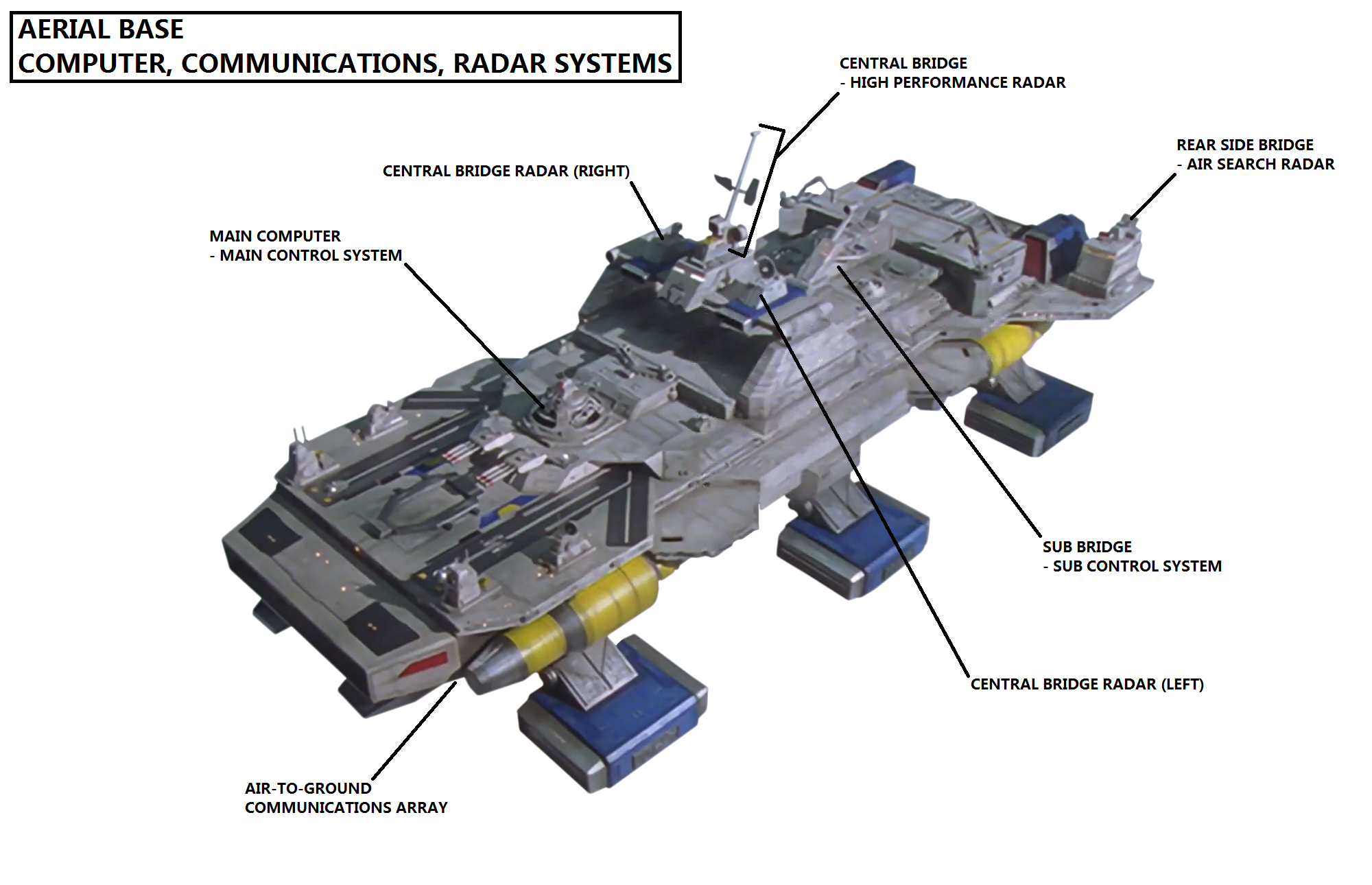 AERIAL BASE
COMPUTER, COMMUNICATIONS, RADAR SYSTEMS

CENTRAL BRIDGE
- HIGH PERFORMANCE RADAR

REAR SIDE BRIDGE
- AIR SEARCH RADAR

CENTRAL BRIDGE RADAR (RIGHT)

MAIN COMPUTER
- MAIN CONTROL SYSTEM

SUB BRIDGE
- SUB CONTROL SYSTEM

CENTRAL BRIDGE RADAR (LEFT)

AIR-TO-GROUND
COMMUNICATIONS ARRAY