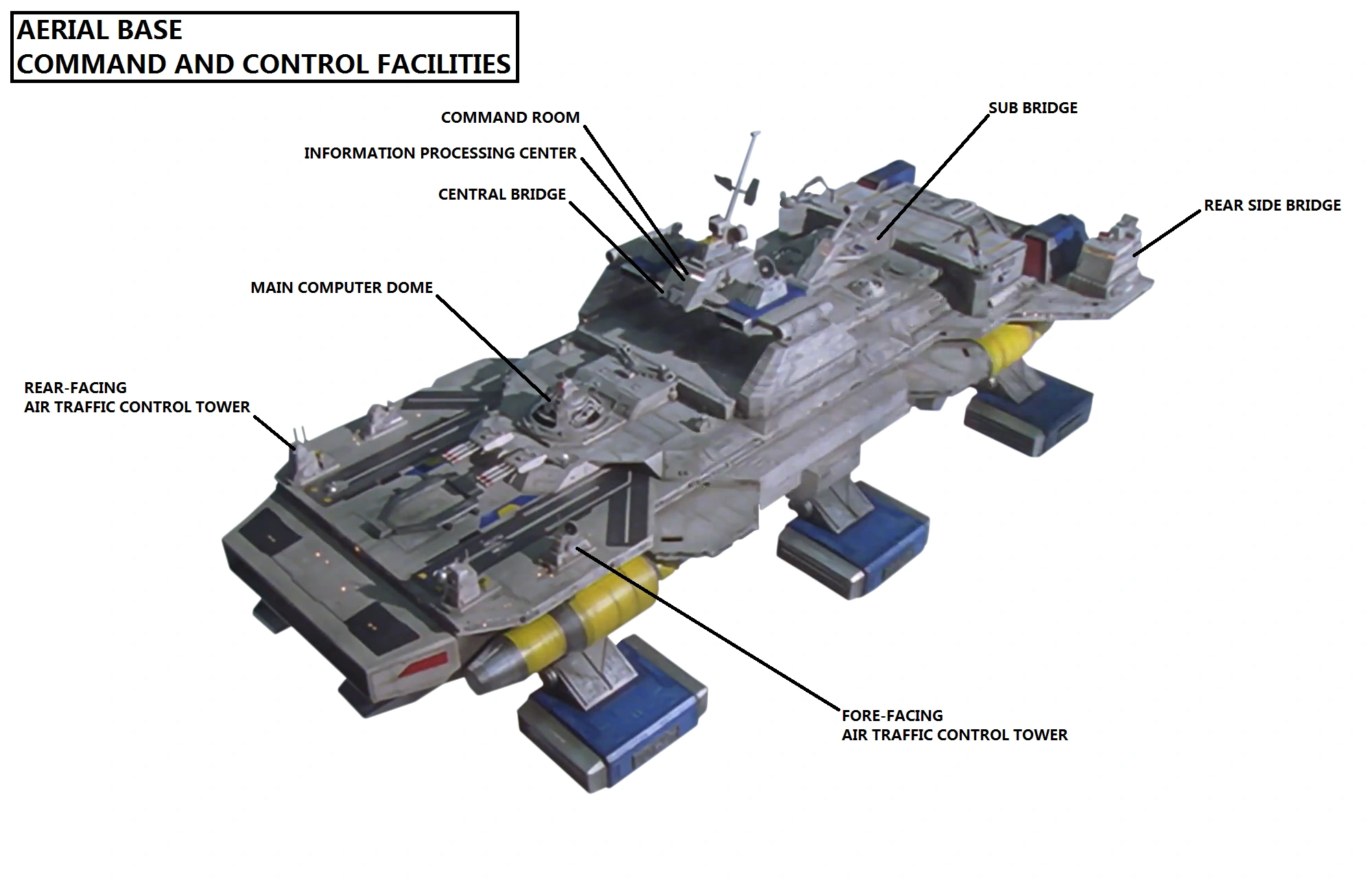 AERIAL BASE
COMMAND AND CONTROL FACILITIES

COMMAND ROOM

INFORMATION PROCESSING CENTER

CENTRAL BRIDGE

SUB BRIDGE

REAR SIDE BRIDGE

MAIN COMPUTER DOME

REAR-FACING
AIR TRAFFIC CONTROL TOWER

FORE-FACING
AIR TRAFFIC CONTROL TOWER