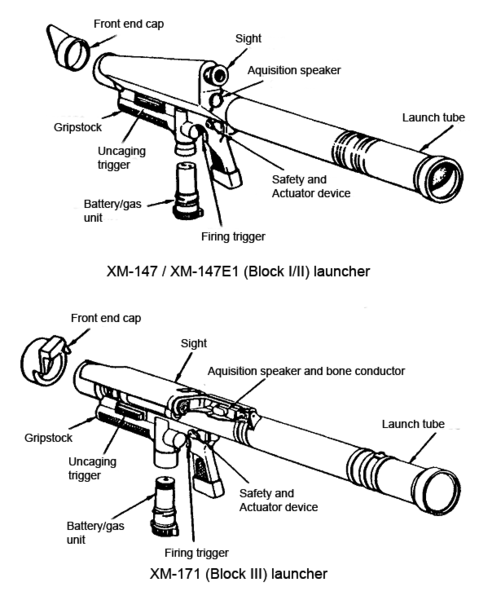 Front end cap
Sight
Aquisition speaker
Launch tube
Gripstock
Uncaging trigger
Safety and Actuator device
Battery/gas unit
Firing trigger

XM-147 / XM-147E1 (Block I/II) launcher

Front end cap
Sight
Aquisition speaker and bone conductor
Launch tube
Gripstock
Uncaging trigger
Safety and Actuator device
Battery/gas unit
Firing trigger

XM-171 (Block III) launcher