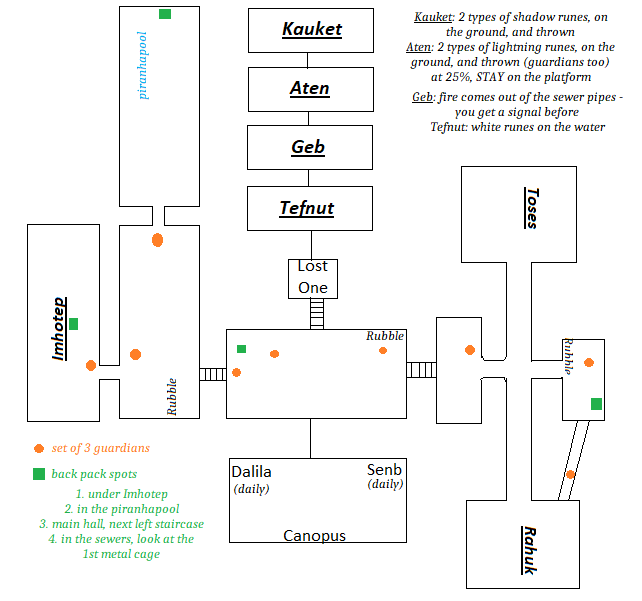 piranhapool

Kauket

Aten

Geb

Tefnut

Kauket: 2 types of shadow runes, on the ground, and thrown
Aten: 2 types of lightning runes, on the ground, and thrown (guardians too) at 25%, STAY on the platform
Geb: fire comes out of the sewer pipes - you get a signal before
Tefnut: white runes on the water

Toses

Imhotep

Lost One

Rubble

Rubble

Rubble

set of 3 guardians

back pack spots
1. under Imhotep
2. in the piranhapool
3. main hall, next left staircase
4. in the sewers, look at the 1st metal cage

Dalila (daily)

Senb (daily)

Canopus

Rahuk