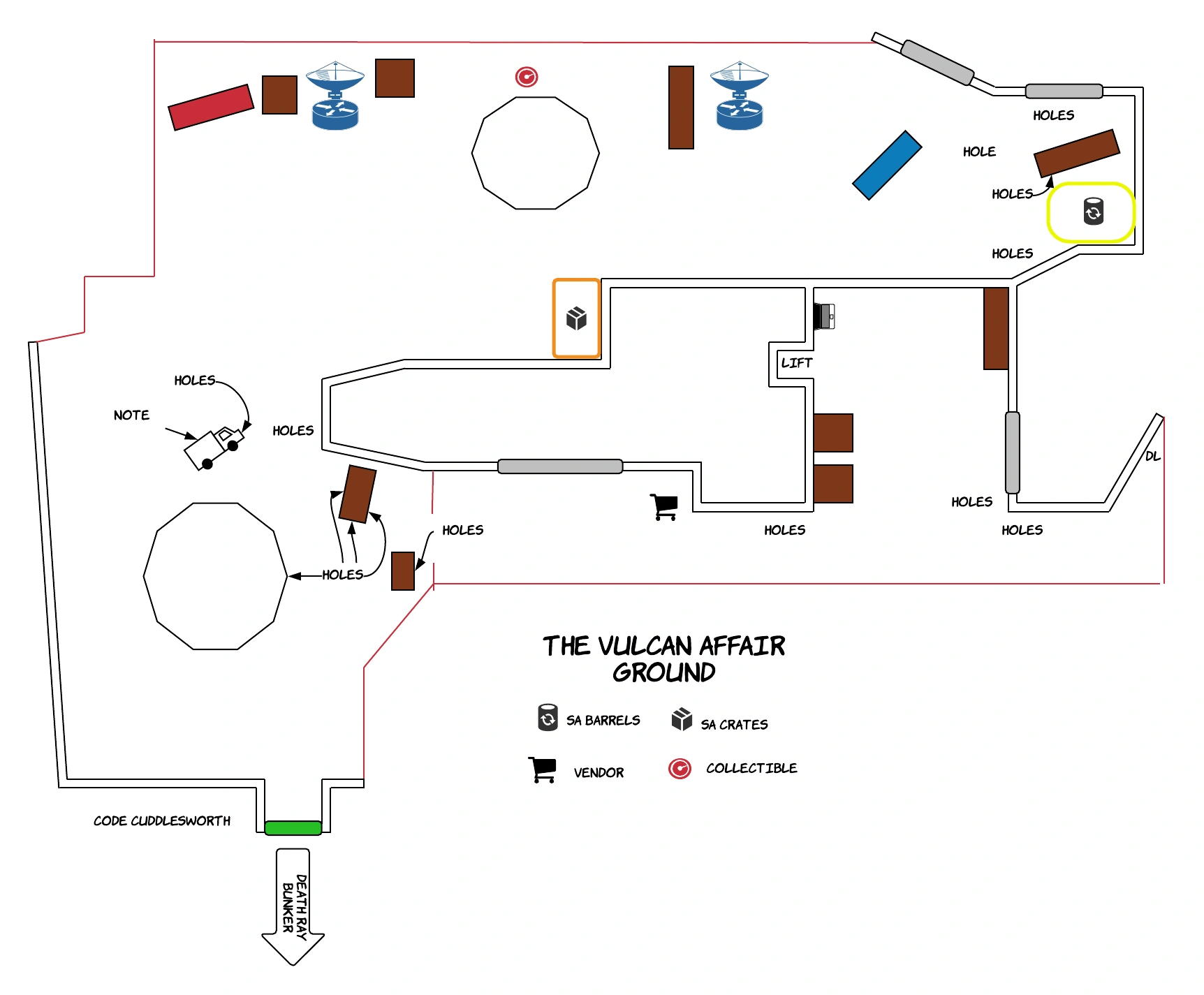 HOLES

HOLE

HOLES

HOLES

LIFT

HOLES

NOTE

HOLES

DL

HOLES

HOLES

HOLES

HOLES

HOLES

THE VULCAN AFFAIR
GROUND

SA BARRELS

SA CRATES

VENDOR

COLLECTIBLE

CODE CUDDLESWORTH

DEATH RAY BUNKER