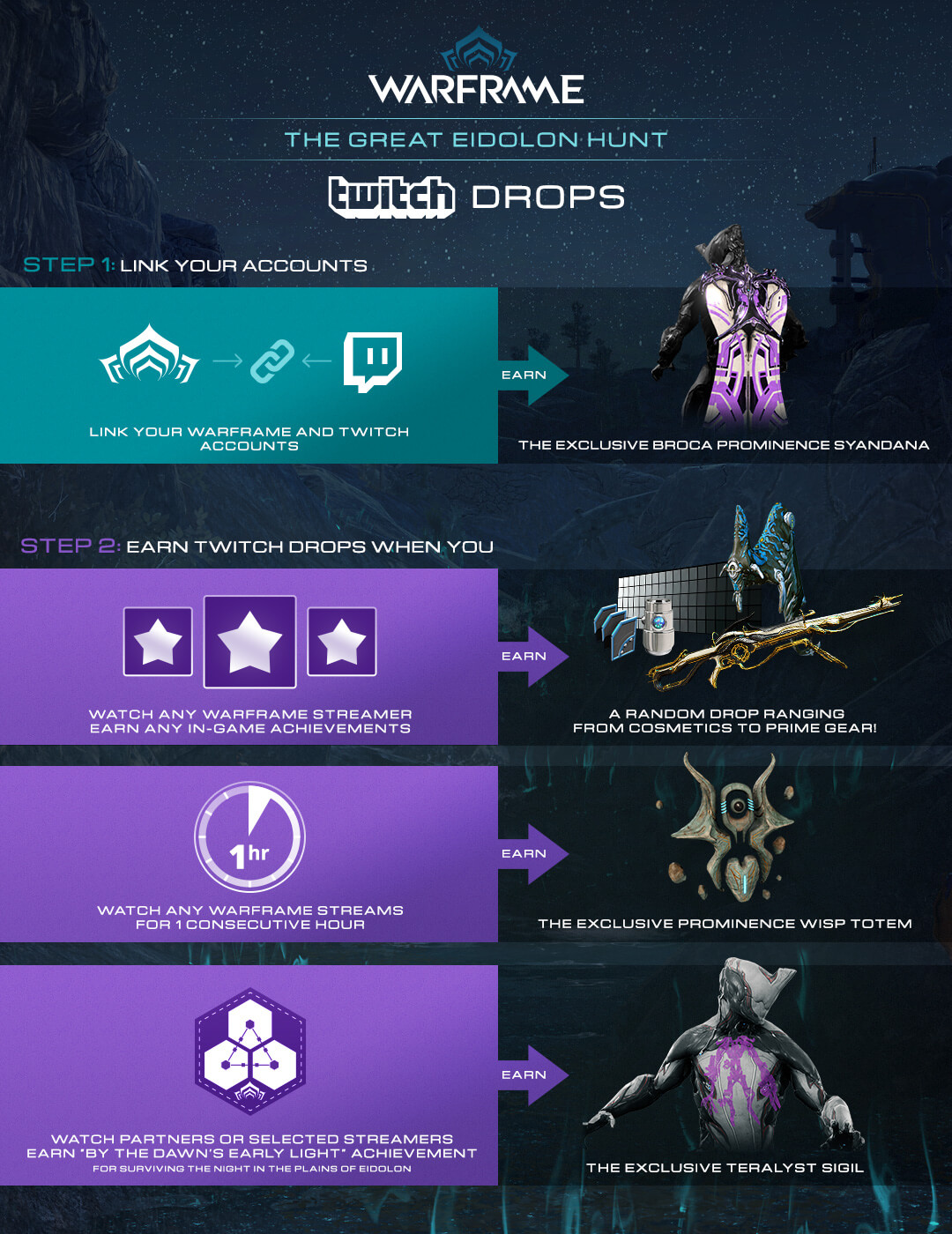 WARFRAME

THE GREAT EIDOLON HUNT

twitch DROPS

STEP 1: LINK YOUR ACCOUNTS

LINK YOUR WARFRAME AND TWITCH ACCOUNTS

EARN

THE EXCLUSIVE BROCA PROMINENCE SYANDANA

STEP 2: EARN TWITCH DROPS WHEN YOU

WATCH ANY WARFRAME STREAMER EARN ANY IN-GAME ACHIEVEMENTS

EARN

A RANDOM DROP RANGING FROM COSMETICS TO PRIME GEAR!

1hr

WATCH ANY WARFRAME STREAMS FOR 1 CONSECUTIVE HOUR

EARN

THE EXCLUSIVE PROMINENCE WISP TOTEM

WATCH PARTNERS OR SELECTED STREAMERS EARN "BY THE DAWN'S EARLY LIGHT" ACHIEVEMENT

FOR SURVIVING THE NIGHT IN THE PLAINS OF EIDOLON

EARN

THE EXCLUSIVE TERALYST SIGIL