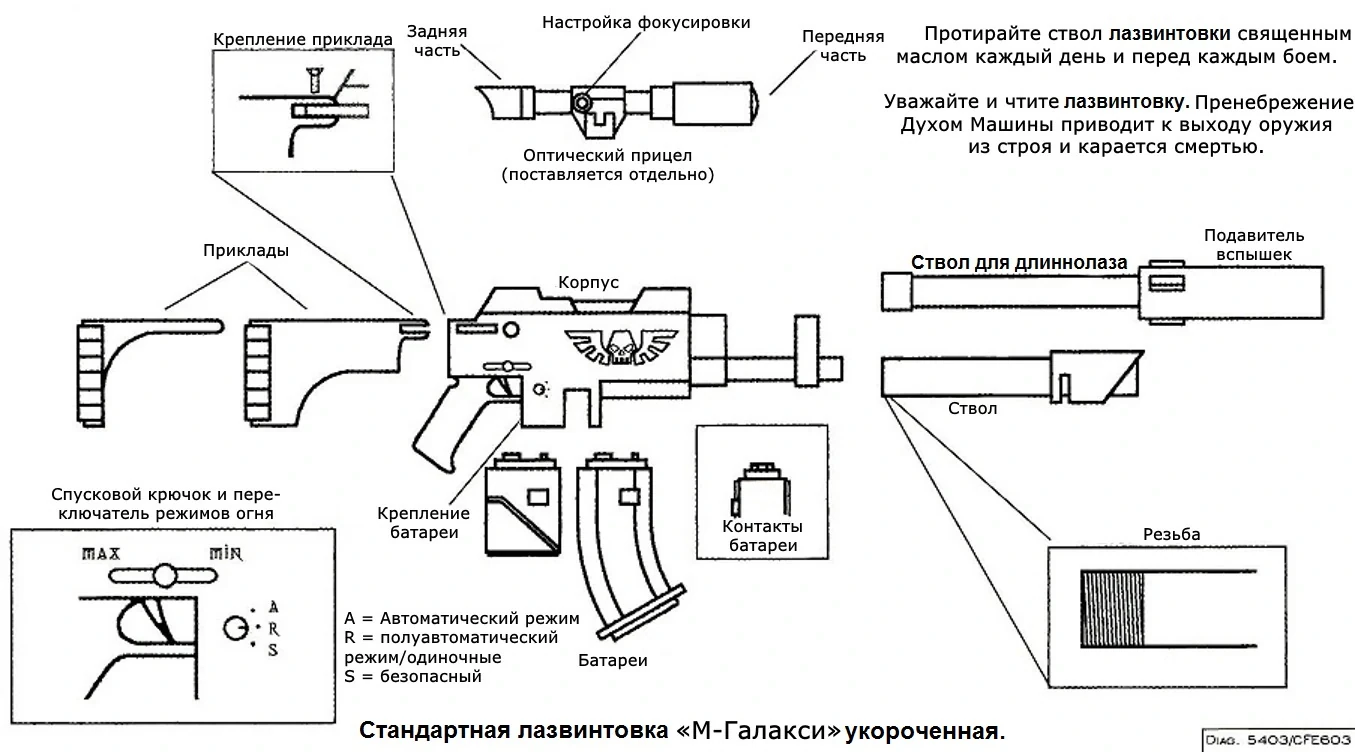 Крепление приклада

Задняя часть

Настройка фокусировки

Передняя часть

Оптический прицел (поставляется отдельно)

Протирайте ствол лазвинтовки священным маслом каждый день и перед каждым боем.

Уважайте и чтите лазвинтовку. Пренебрежение Духом Машины приводит к выходу оружия из строя и карается смертью.

Приклады

Корпус

Ствол для длиннолаза

Подавитель вспышек

Ствол

Спусковой крючок и переключатель режимов огня

MAX MIN

A
R
S

Крепление батареи

Контакты батареи

Резьба

A = Автоматический режим
R = полуавтоматический режим/одиночные
S = безопасный

Батареи

Стандартная лазвинтовка «М-Галакси» укороченная.

DIAG. 5403/CFE603