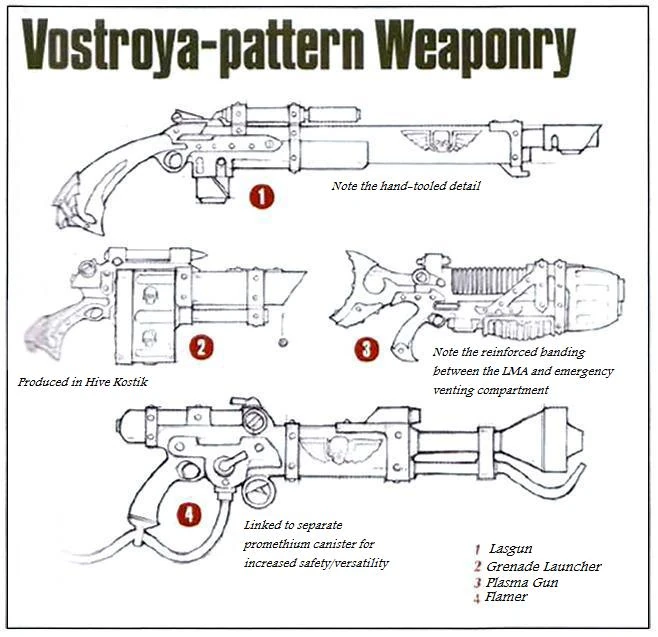 Vostroya-pattern Weaponry

1

Note the hand-tooled detail

2

Produced in Hive Kostik

3

Note the reinforced banding between the LMA and emergency venting compartment

4

Linked to separate promethium canister for increased safety/versatility

1 Lasgun
2 Grenade Launcher
3 Plasma Gun
4 Flamer