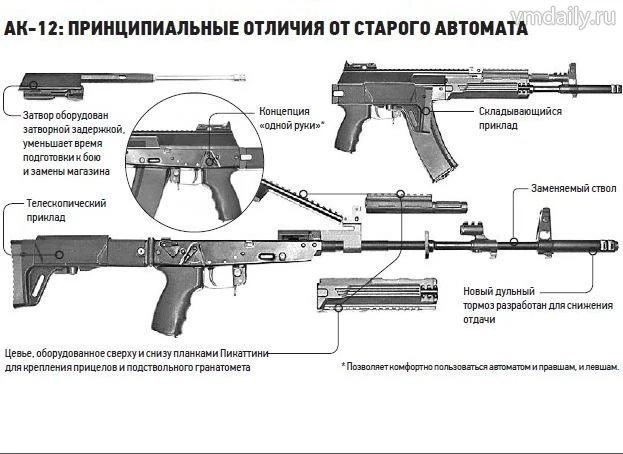 vmdaily.ru

АК-12: ПРИНЦИПИАЛЬНЫЕ ОТЛИЧИЯ ОТ СТАРОГО АВТОМАТА

Затвор оборудован затворной задержкой, уменьшает время подготовки к бою и замены магазина

Концепция «одной руки»*

Складывающийся приклад

Телескопический приклад

Заменяемый ствол

Новый дульный тормоз разработан для снижения отдачи

Цевье, оборудованное сверху и снизу планками Пикаттини для крепления прицелов и подствольного гранатомета

* Позволяет комфортно пользоваться автоматом и правшам, и левшам.