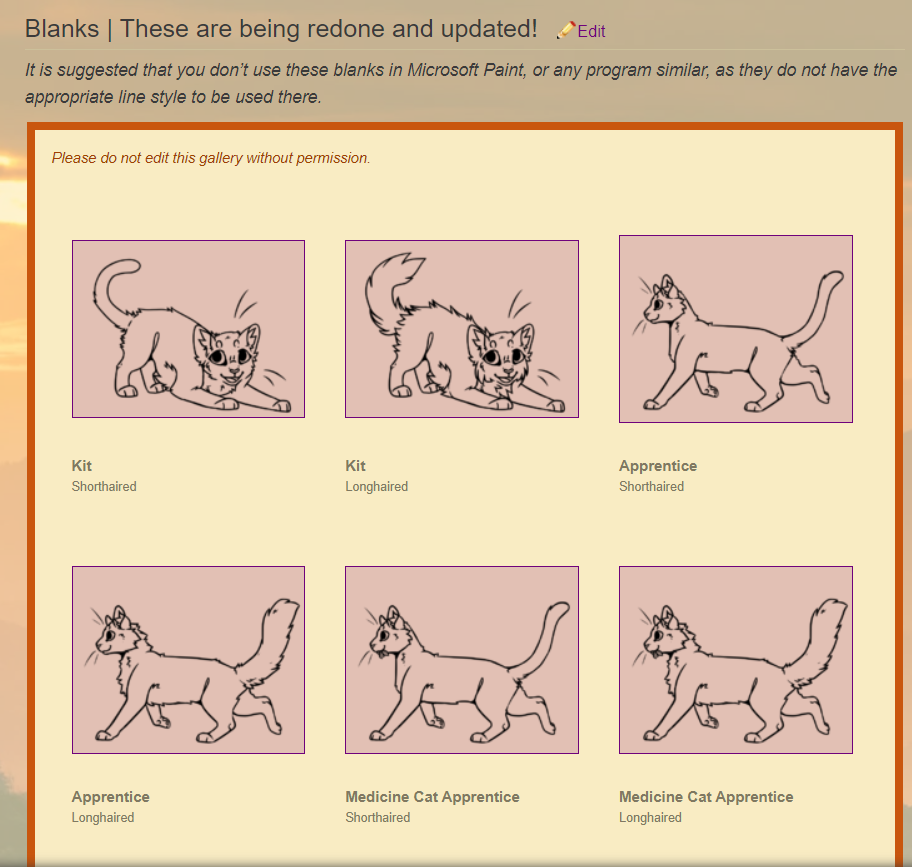 Blanks | These are being redone and updated! Edit

It is suggested that you don't use these blanks in Microsoft Paint, or any program similar, as they do not have the appropriate line style to be used there.

Please do not edit this gallery without permission.

Kit
Shorthaired

Kit
Longhaired

Apprentice
Shorthaired

Apprentice
Longhaired

Medicine Cat Apprentice
Shorthaired

Medicine Cat Apprentice
Longhaired