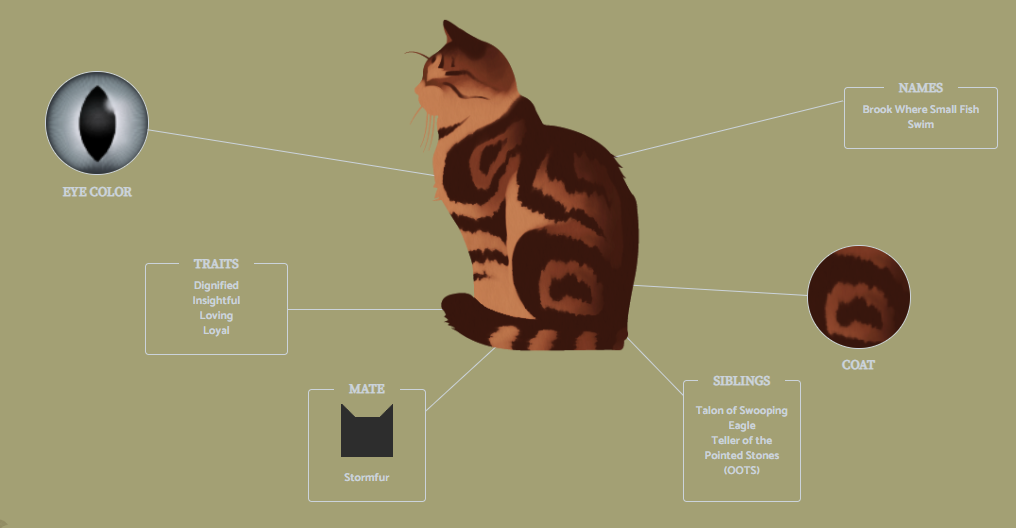 EYE COLOR

NAMES
Brook Where Small Fish Swim

TRAITS
Dignified
Insightful
Loving
Loyal

COAT

MATE
Stormfur

SIBLINGS
Talon of Swooping Eagle
Teller of the Pointed Stones (OOTS)