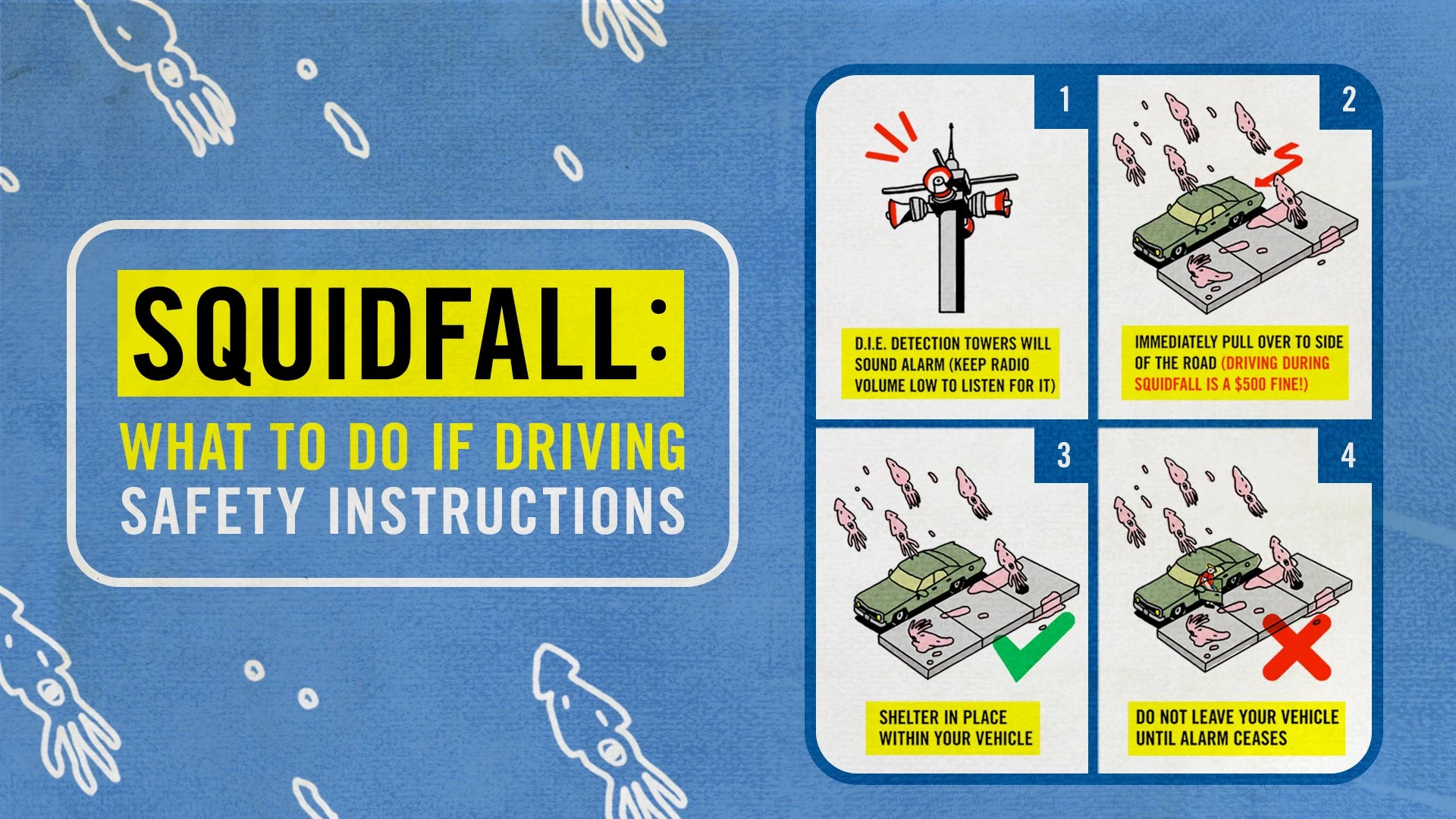 SQUIDFALL:
WHAT TO DO IF DRIVING
SAFETY INSTRUCTIONS

1
D.I.E. DETECTION TOWERS WILL SOUND ALARM (KEEP RADIO VOLUME LOW TO LISTEN FOR IT)

2
IMMEDIATELY PULL OVER TO SIDE OF THE ROAD (DRIVING DURING SQUIDFALL IS A $500 FINE!)

3
SHELTER IN PLACE WITHIN YOUR VEHICLE

4
DO NOT LEAVE YOUR VEHICLE UNTIL ALARM CEASES