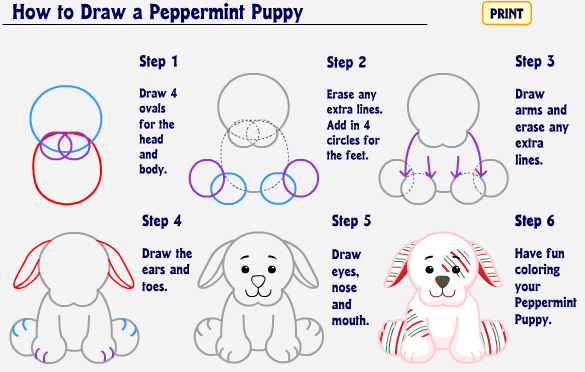 How to Draw a Peppermint Puppy

PRINT

Step 1

Draw 4 ovals for the head and body.

Step 2

Erase any extra lines. Add in 4 circles for the feet.

Step 3

Draw arms and erase any extra lines.

Step 4

Draw the ears and toes.

Step 5

Draw eyes, nose and mouth.

Step 6

Have fun coloring your Peppermint Puppy.