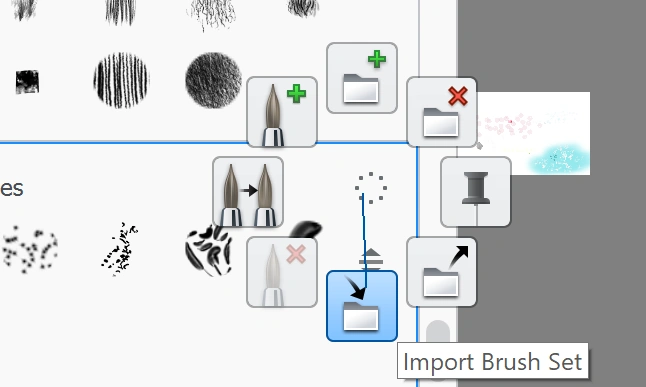 es

Import Brush Set