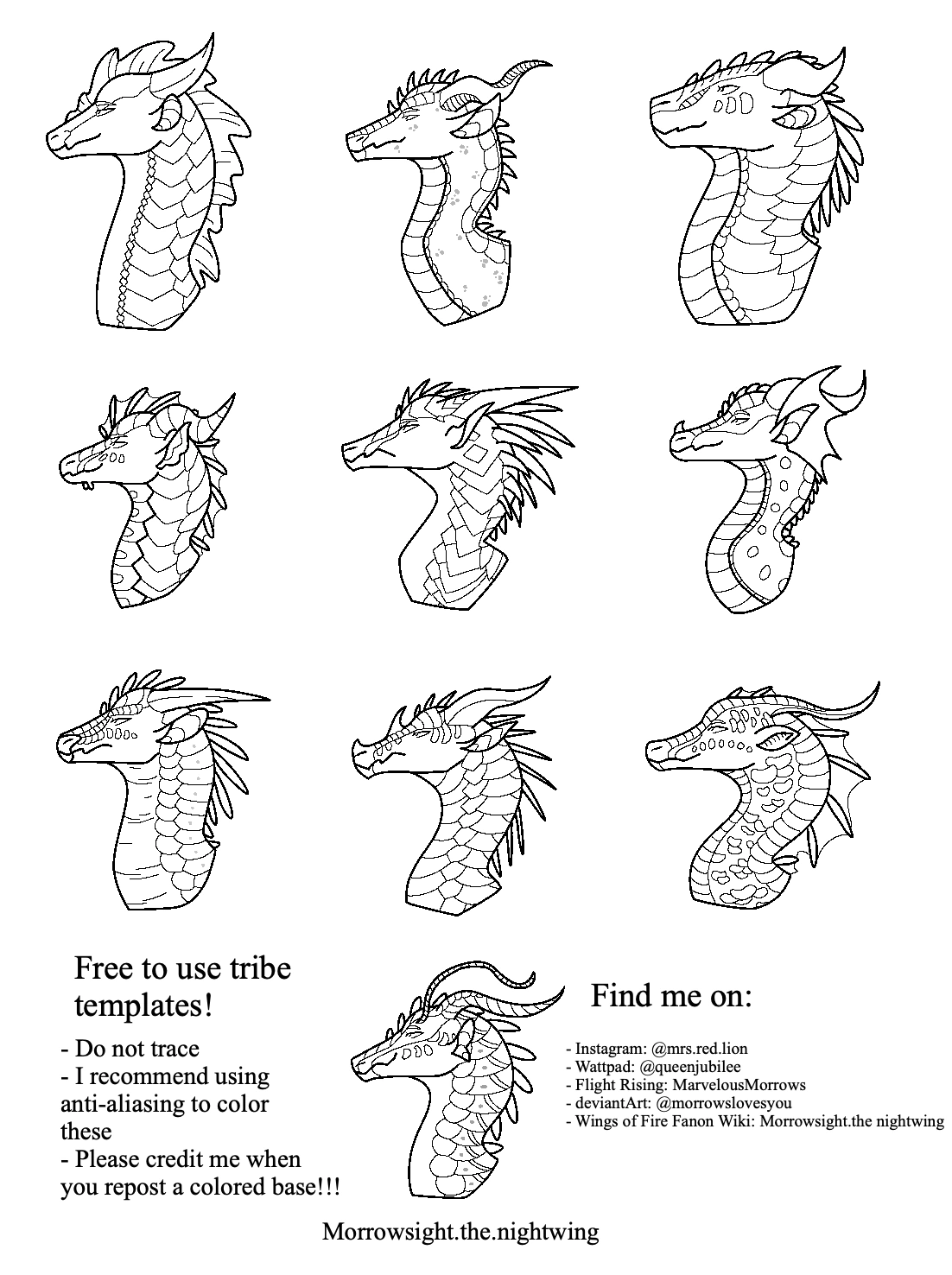 Free to use tribe templates!

- Do not trace
- I recommend using anti-aliasing to color these
- Please credit me when you repost a colored base!!!

Find me on:

- Instagram: @mrs.red.lion
- Wattpad: @queenjubilee
- Flight Rising: MarvelousMorrows
- deviantArt: @morrowslovesyou
- Wings of Fire Fanon Wiki: Morrowsight.the nightwing

Morrowsight.the.nightwing