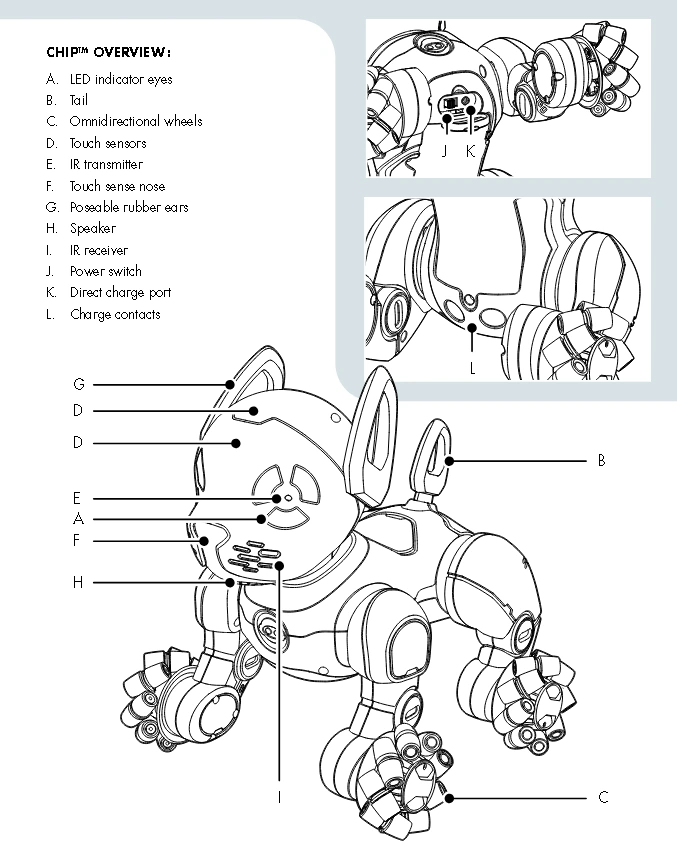 CHIP™ OVERVIEW:

A. LED indicator eyes
B. Tail
C. Omnidirectional wheels
D. Touch sensors
E. IR transmitter
F. Touch sense nose
G. Poseable rubber ears
H. Speaker
I. IR receiver
J. Power switch
K. Direct charge port
L. Charge contacts

J K

L

G
D
D
E
A
F
H
B
I
C