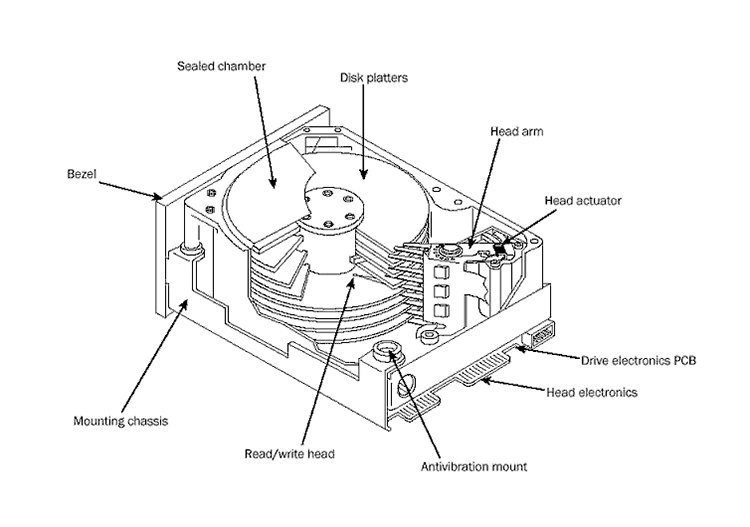 Sealed chamber
Disk platters
Head arm
Bezel
Head actuator
Drive electronics PCB
Head electronics
Mounting chassis
Read/write head
Antivibration mount