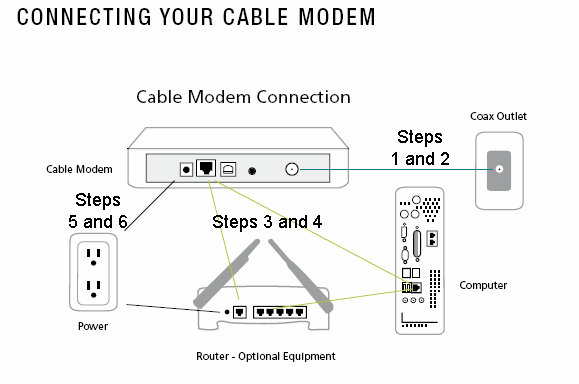 CONNECTING YOUR CABLE MODEM

Cable Modem Connection

Coax Outlet

Steps 1 and 2

Cable Modem

Steps 5 and 6

Steps 3 and 4

Computer

Power

Router - Optional Equipment