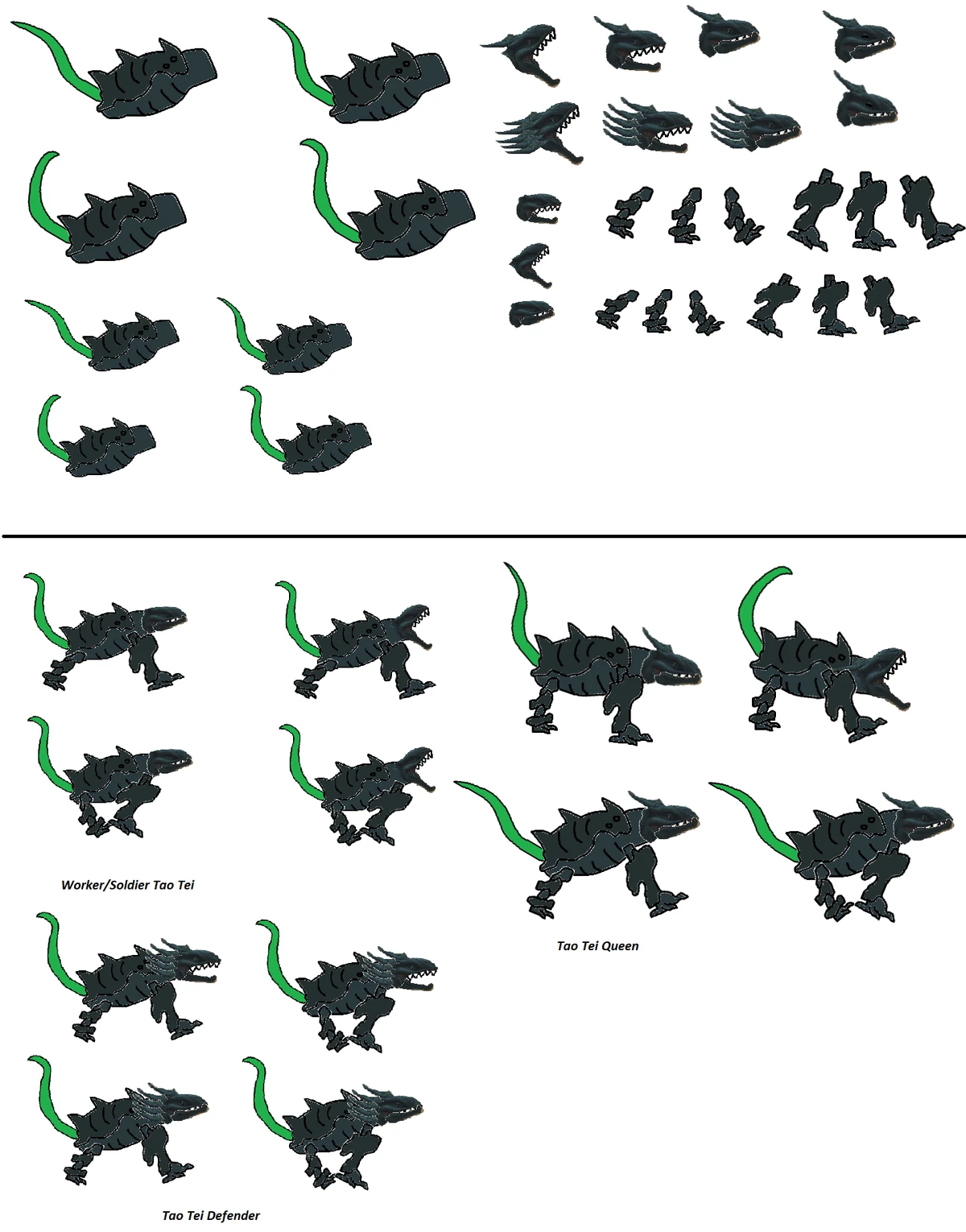 Worker/Soldier Tao Tei

Tao Tei Queen

Tao Tei Defender