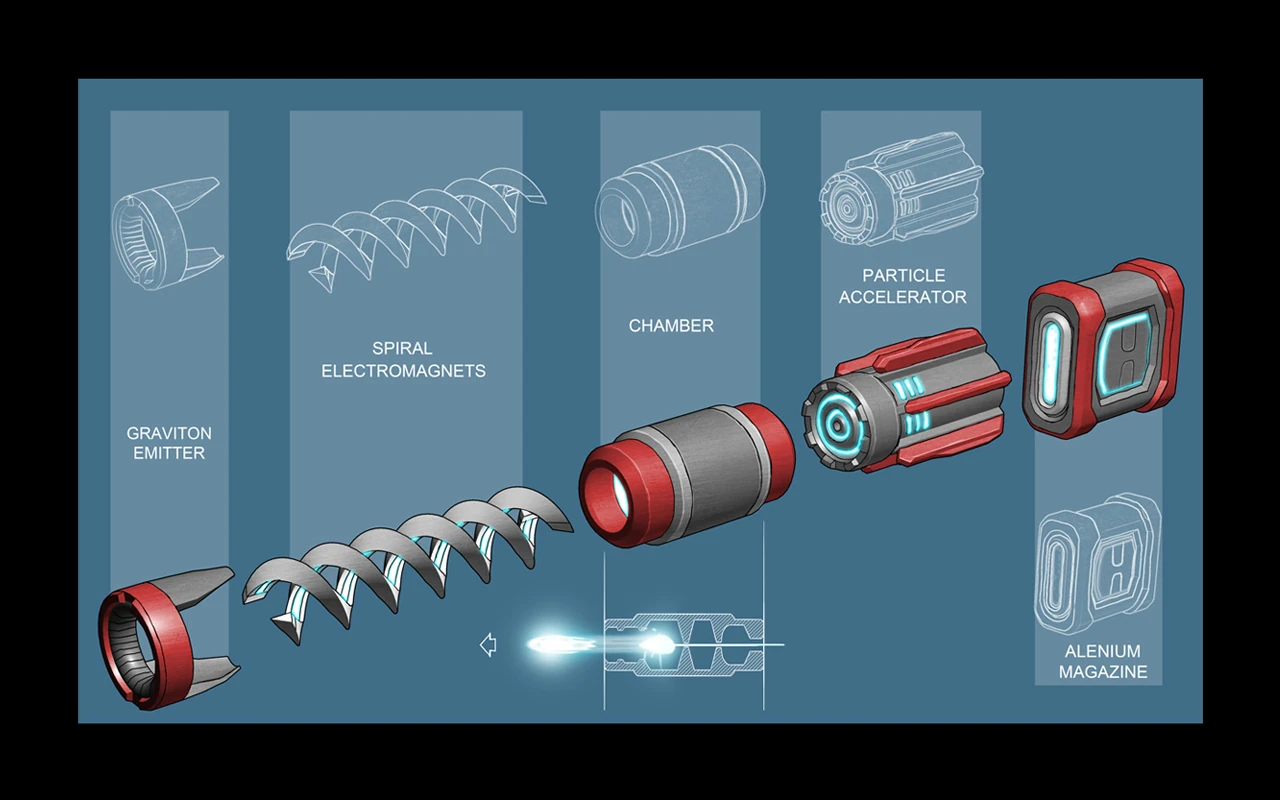 GRAVITON EMITTER

SPIRAL ELECTROMAGNETS

CHAMBER

PARTICLE ACCELERATOR

ALENIUM MAGAZINE