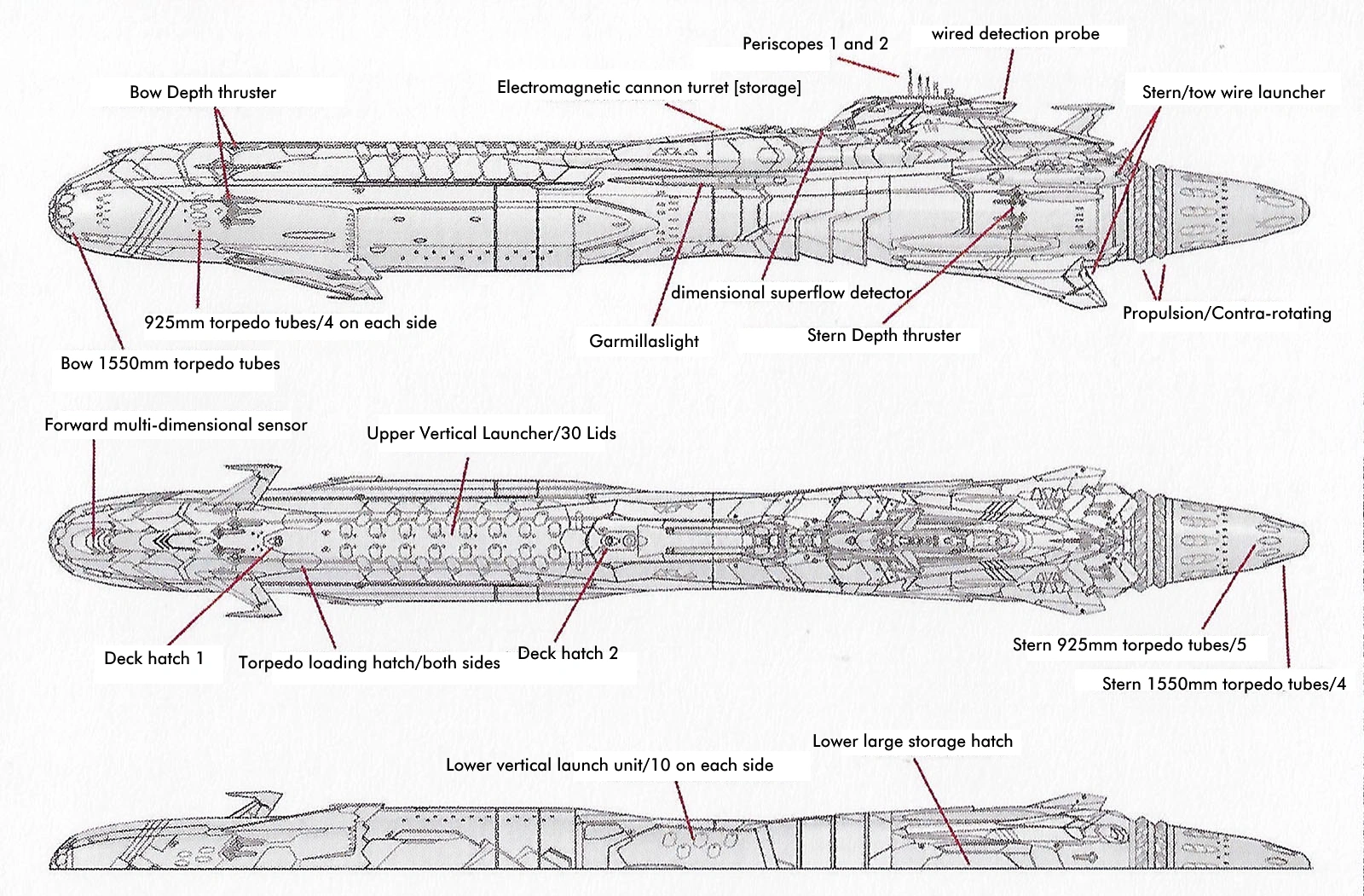 Periscopes 1 and 2

wired detection probe

Bow Depth thruster

Electromagnetic cannon turret [storage]

Stern/tow wire launcher

dimensional superflow detector

925mm torpedo tubes/4 on each side

Propulsion/Contra-rotating

Garmillaslight

Stern Depth thruster

Bow 1550mm torpedo tubes

Forward multi-dimensional sensor

Upper Vertical Launcher/30 Lids

Deck hatch 1

Torpedo loading hatch/both sides

Deck hatch 2

Stern 925mm torpedo tubes/5

Stern 1550mm torpedo tubes/4

Lower large storage hatch

Lower vertical launch unit/10 on each side