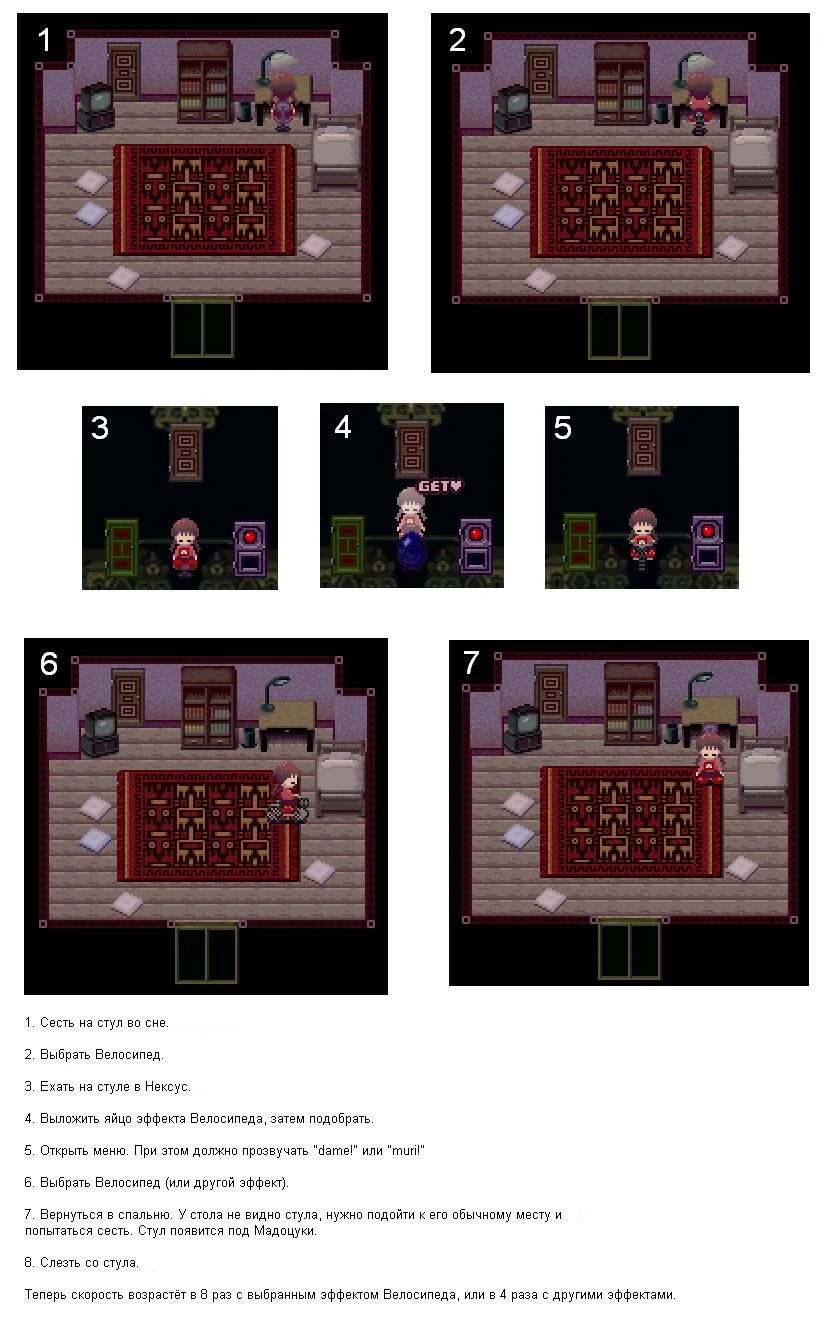 1

2

3

4

GET♥

5

6

7

1. Сесть на стул во сне.

2. Выбрать Велосипед.

3. Ехать на стуле в Нексус.

4. Выложить яйцо эффекта Велосипеда, затем подобрать.

5. Открыть меню. При этом должно прозвучать "dame!" или "muri!"

6. Выбрать Велосипед (или другой эффект).

7. Вернуться в спальню. У стола не видно стула, нужно подойти к его обычному месту и попытаться сесть. Стул появится под Мадоцуки.

8. Слезть со стула.

Теперь скорость возрастёт в 8 раз с выбранным эффектом Велосипеда, или в 4 раза с другими эффектами.