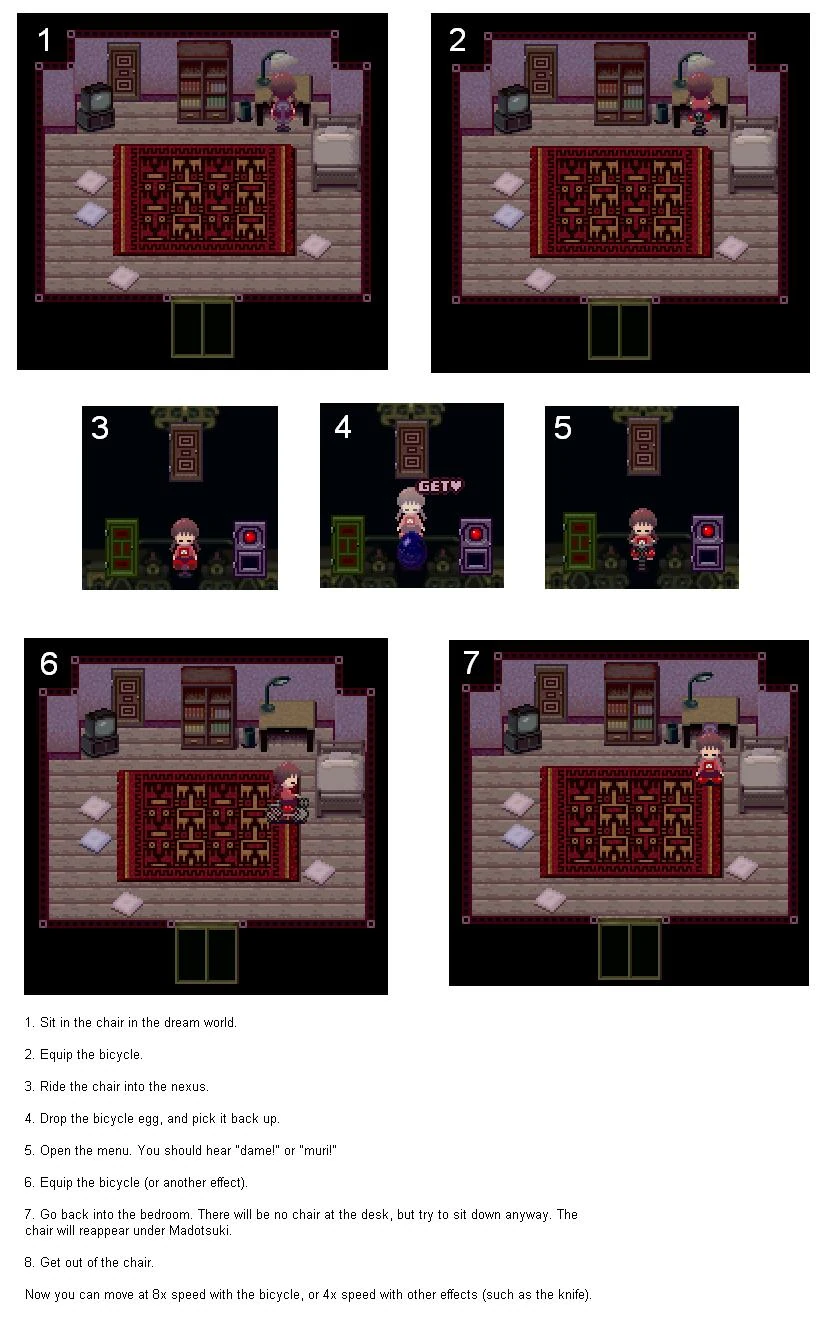 1

2

3

4

GET♥

5

6

7

1. Sit in the chair in the dream world.

2. Equip the bicycle.

3. Ride the chair into the nexus.

4. Drop the bicycle egg, and pick it back up.

5. Open the menu. You should hear "dame!" or "muri!"

6. Equip the bicycle (or another effect).

7. Go back into the bedroom. There will be no chair at the desk, but try to sit down anyway. The chair will reappear under Madotsuki.

8. Get out of the chair.

Now you can move at 8x speed with the bicycle, or 4x speed with other effects (such as the knife).