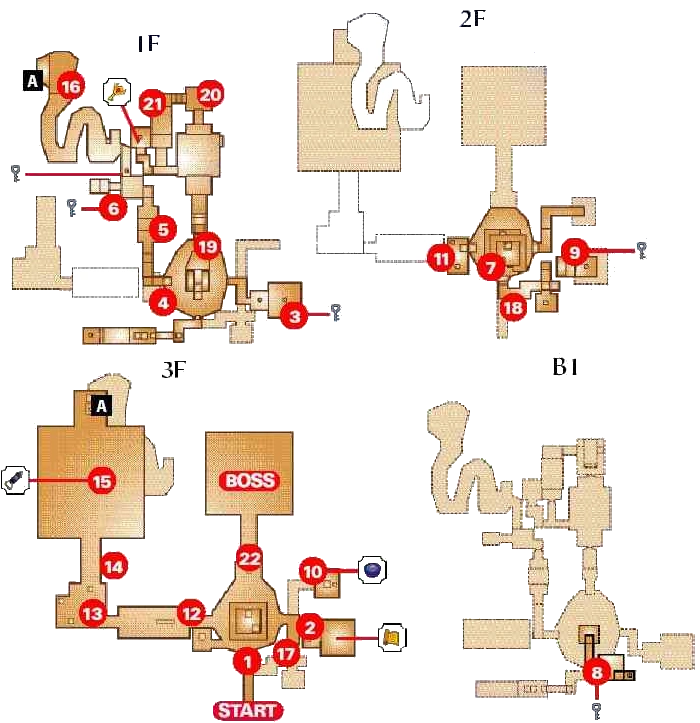 1F

A
16
21
20
6
5
19
4
3

2F

11
7
9
18

3F

A
15
BOSS
14
22
10
13
12
2
1
17
START

B1

8